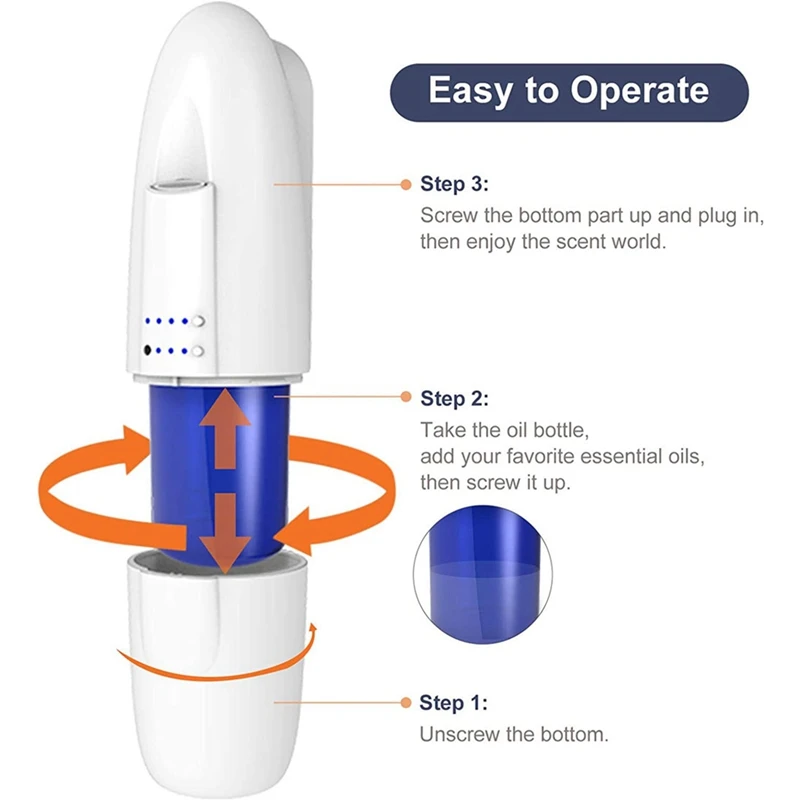 Easy to Operate

Step 3:
Screw the bottom part up and plug in, then enjoy the scent world.

Step 2:
Take the oil bottle,
add your favorite essential oils,
then screw it up.

Step 1:
Unscrew the bottom.