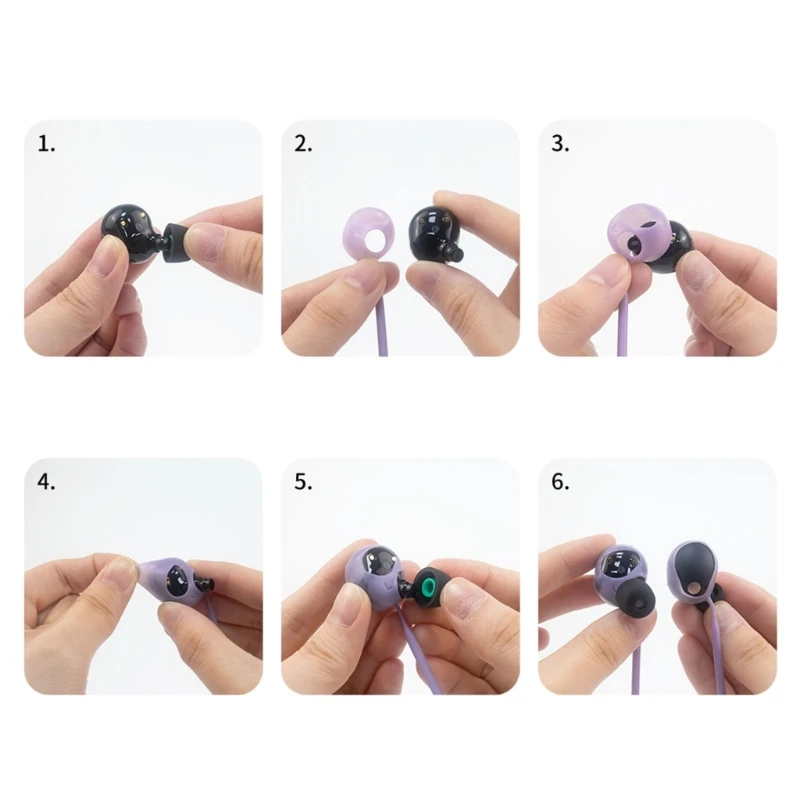 1.

2.

3.

4.

5.

6.