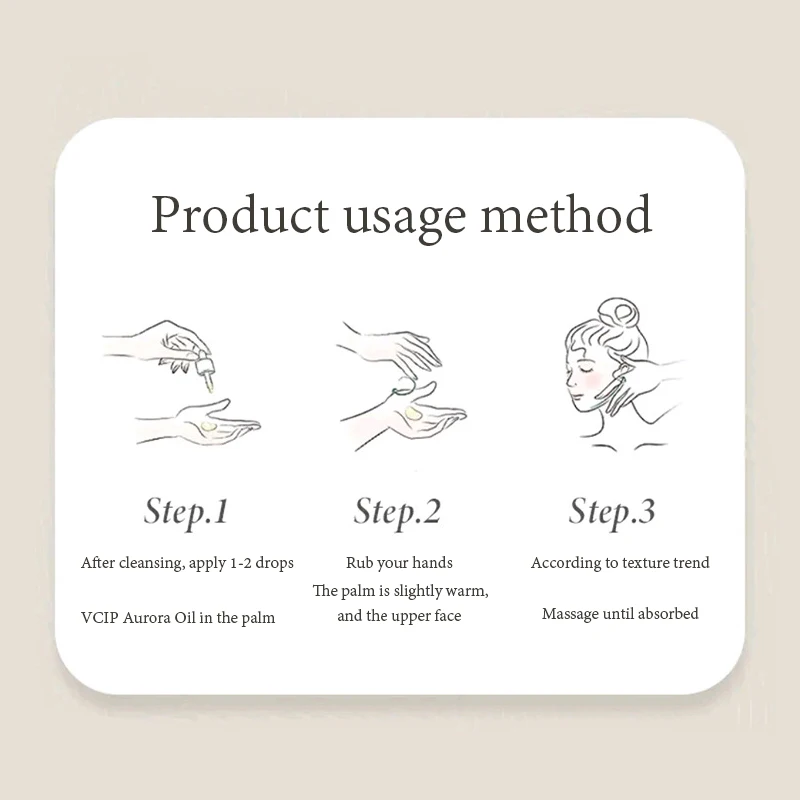 Product usage method

Step.1

After cleansing, apply 1-2 drops

VCIP Aurora Oil in the palm

Step.2

Rub your hands
The palm is slightly warm, and the upper face

Step.3

According to texture trend

Massage until absorbed