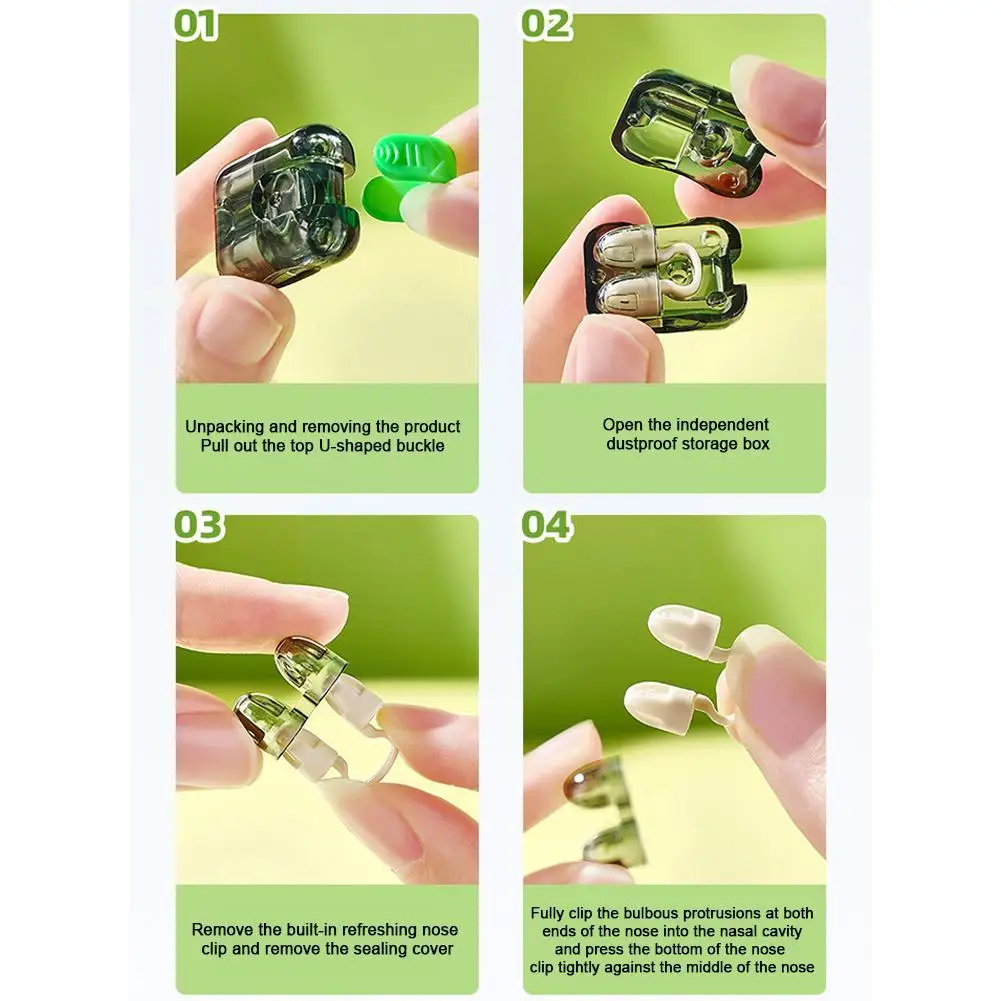 01

Unpacking and removing the product
Pull out the top U-shaped buckle

02

Open the independent
dustproof storage box

03

Remove the built-in refreshing nose
clip and remove the sealing cover

04

Fully clip the bulbous protrusions at both ends of the nose into the nasal cavity and press the bottom of the nose clip tightly against the middle of the nose