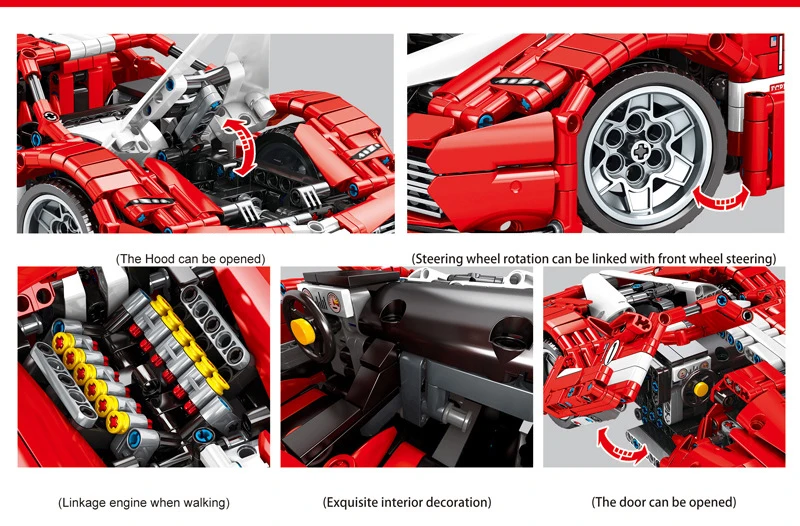 (The Hood can be opened)

(Steering wheel rotation can be linked with front wheel steering)

(Linkage engine when walking)

(Exquisite interior decoration)

(The door can be opened)