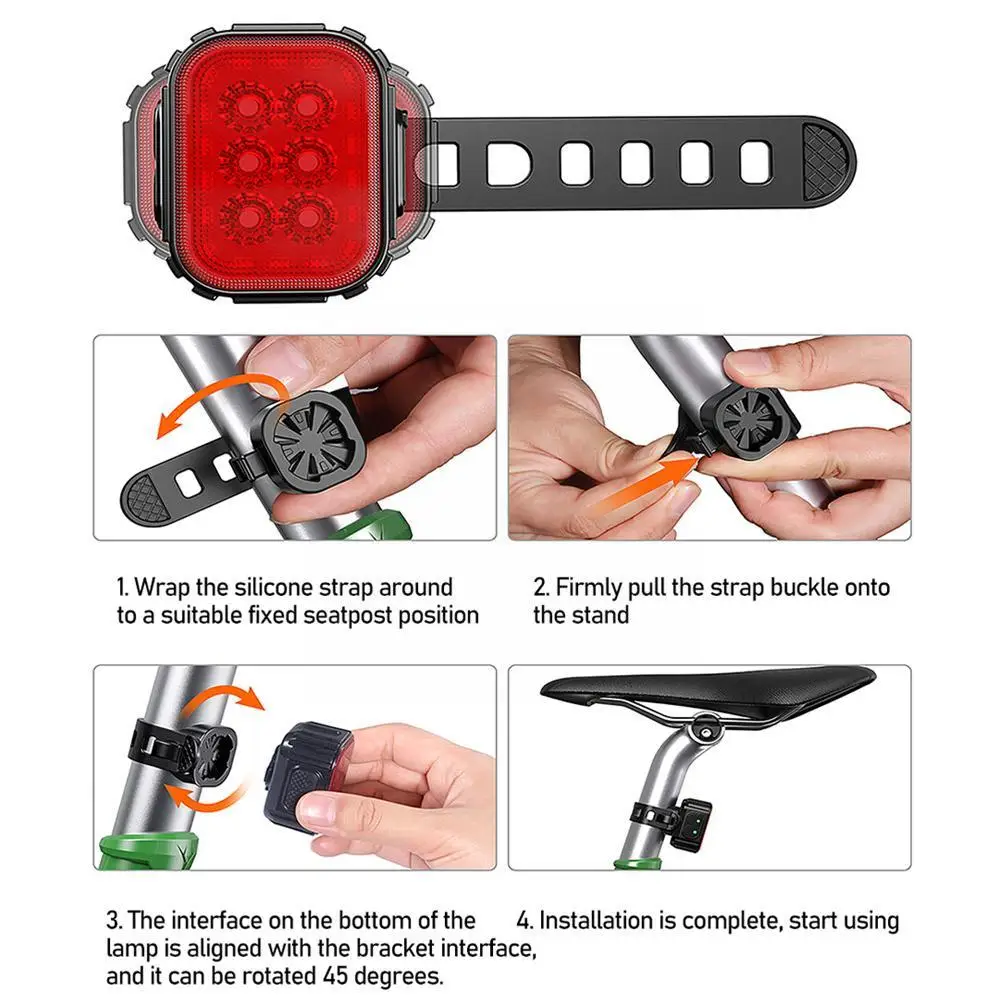 1. Wrap the silicone strap around to a suitable fixed seatpost position

2. Firmly pull the strap buckle onto the stand

3. The interface on the bottom of the lamp is aligned with the bracket interface, and it can be rotated 45 degrees.

4. Installation is complete, start using