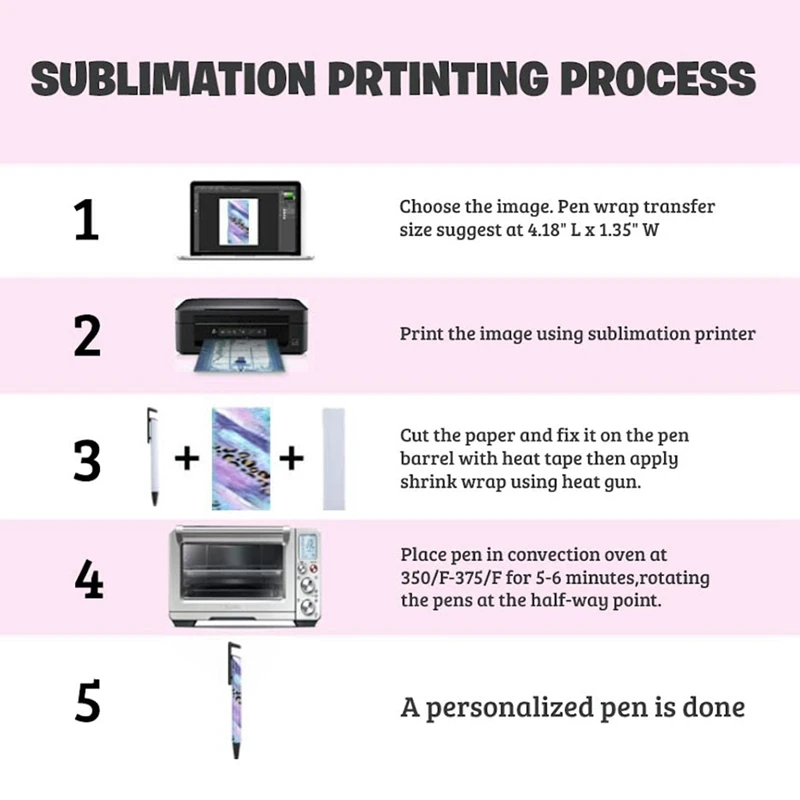 SUBLIMATION PRTINTING PROCESS

1

Choose the image. Pen wrap transfer size suggest at 4.18" L x 1.35" W

2

Print the image using sublimation printer

3

+ +

Cut the paper and fix it on the pen barrel with heat tape then apply shrink wrap using heat gun.

4

Place pen in convection oven at 350/F-375/F for 5-6 minutes,rotating the pens at the half-way point.

5

A personalized pen is done