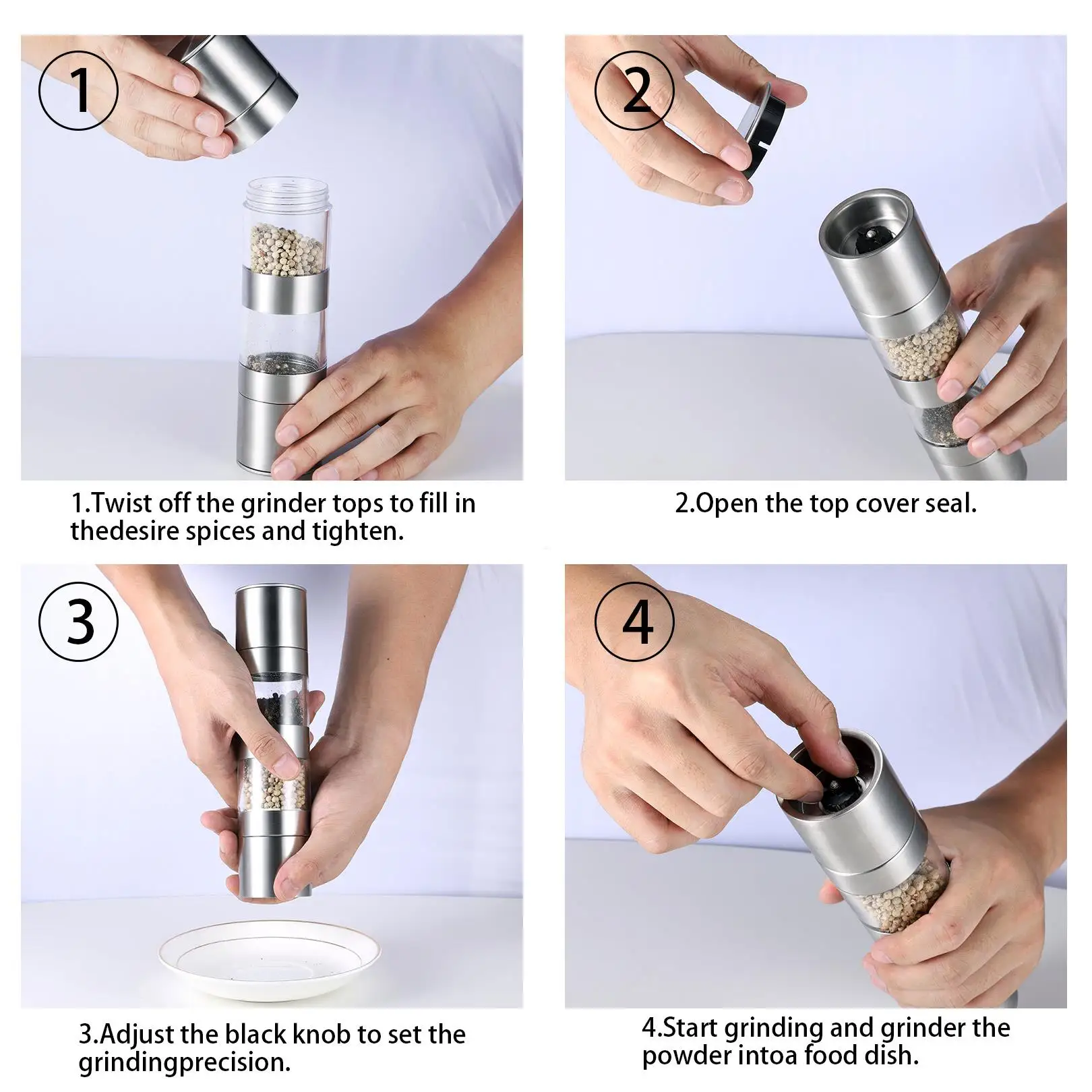 1

1.Twist off the grinder tops to fill in thedesire spices and tighten.

2

2.Open the top cover seal.

3

3.Adjust the black knob to set the grindingprecision.

4

4.Start grinding and grinder the powder intoa food dish.