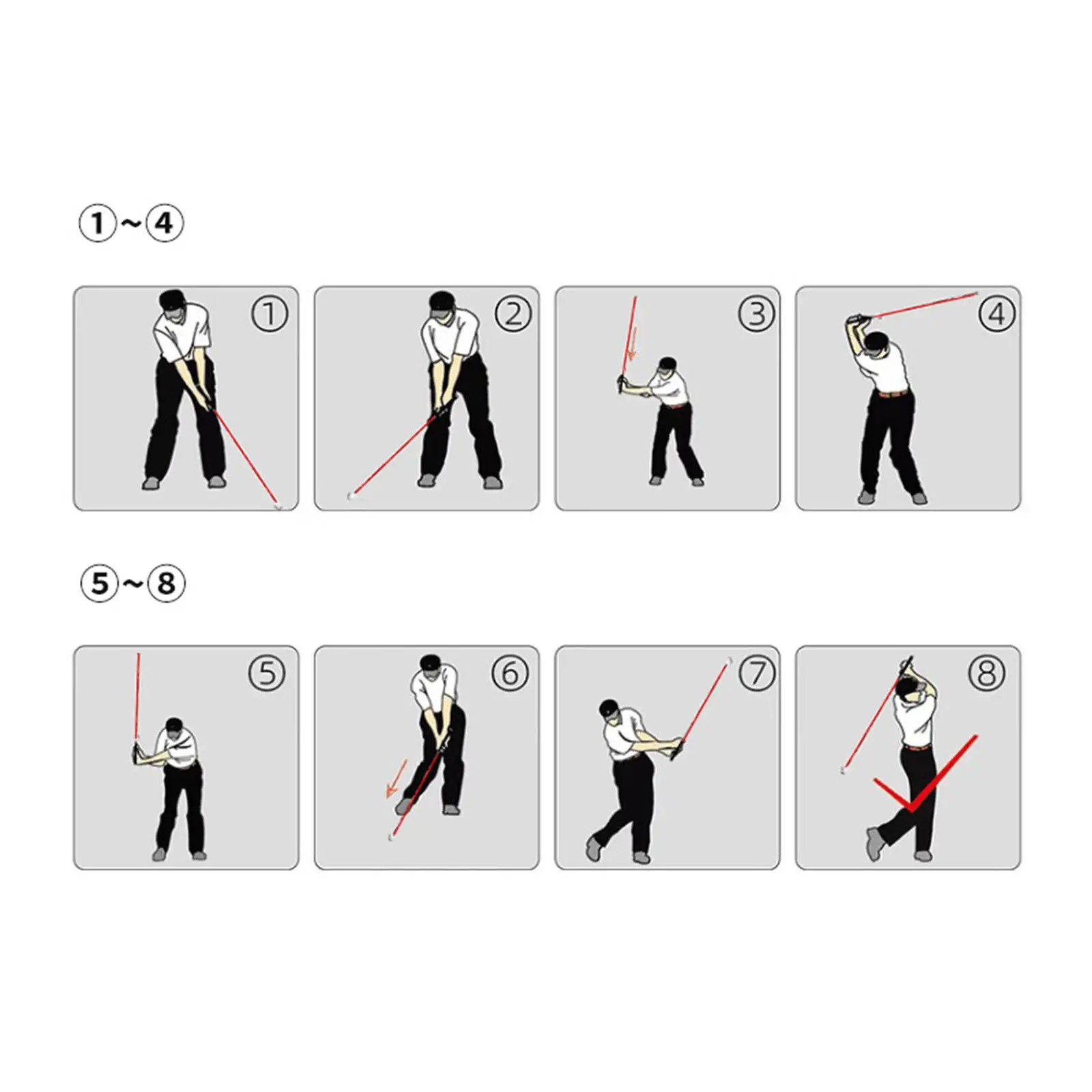 ①~④

①

②

③

④

⑤~⑧

⑤

⑥

⑦

⑧