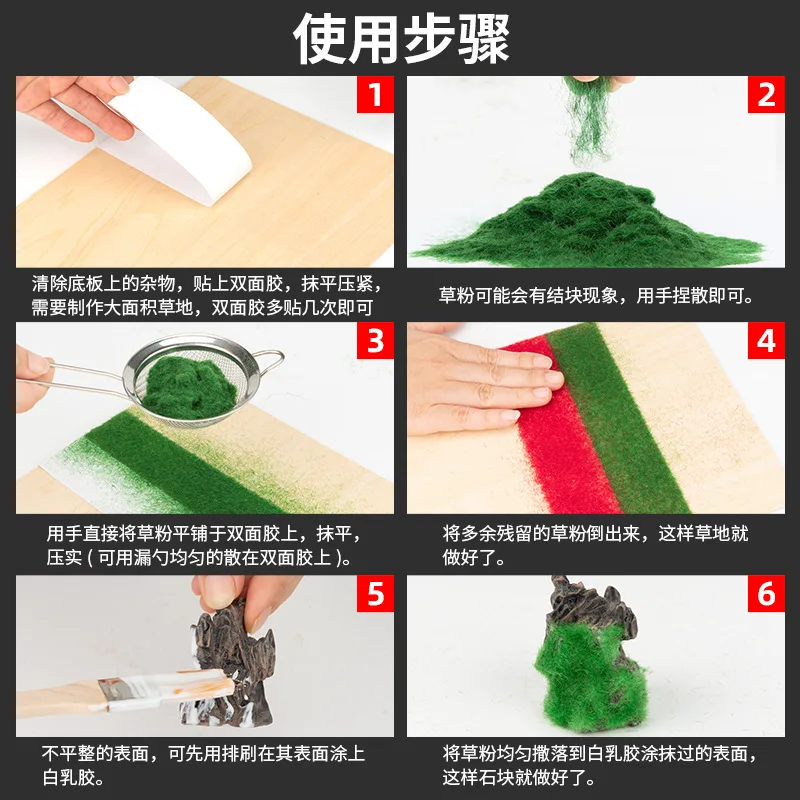 使用步骤

1

清除底板上的杂物，贴上双面胶，抹平压紧，需要制作大面积草地，双面胶多贴几次即可

2

草粉可能会有结块现象，用手捏散即可。

3

用手直接将草粉平铺于双面胶上，抹平，压实（可用漏勺均匀的散在双面胶上）。

4

将多余残留的草粉倒出来，这样草地就做好了。

5

不平整的表面，可先用排刷在其表面涂上白乳胶。

6

将草粉均匀撒落到白乳胶涂抹过的表面，这样石块就做好了。