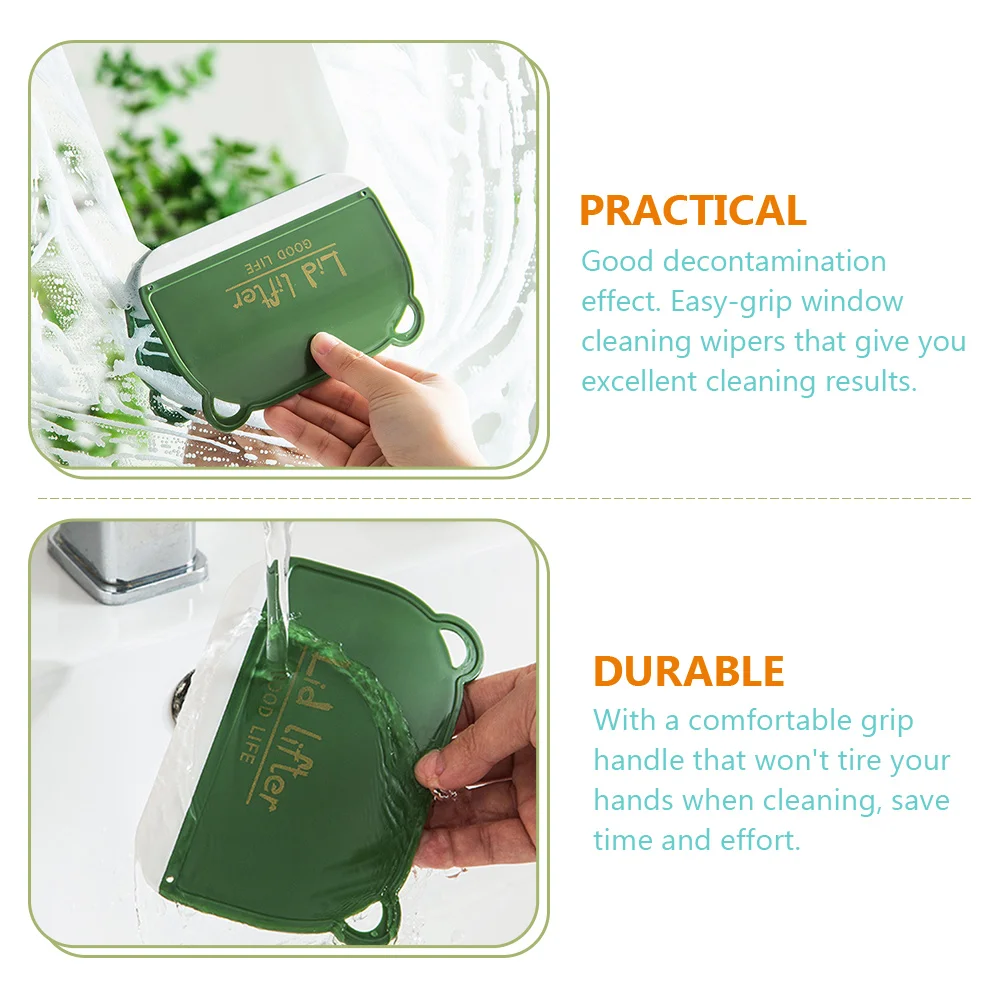 Lid lifter
GOOD LIFE

PRACTICAL
Good decontamination effect. Easy-grip window cleaning wipers that give you excellent cleaning results.

Lid lifter
GOOD LIFE

DURABLE
With a comfortable grip handle that won't tire your hands when cleaning, save time and effort.