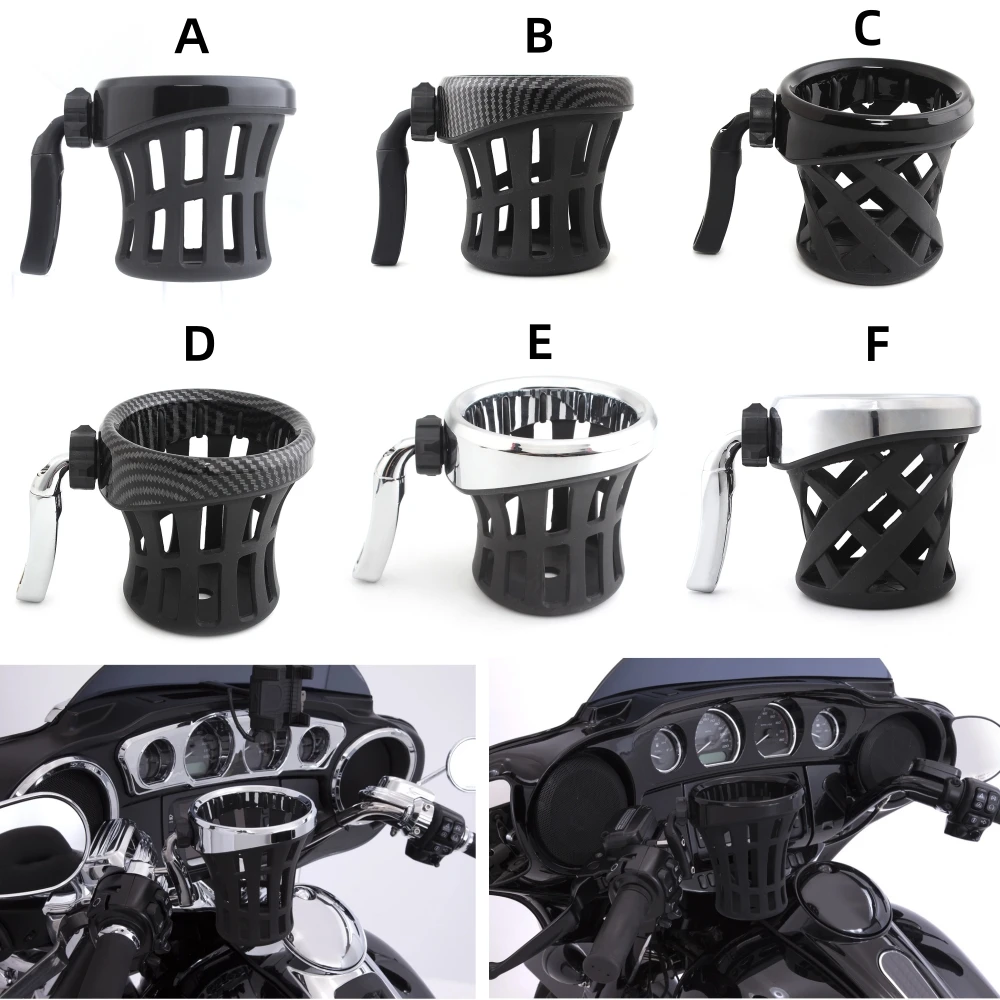 A

B

C

D

E

F