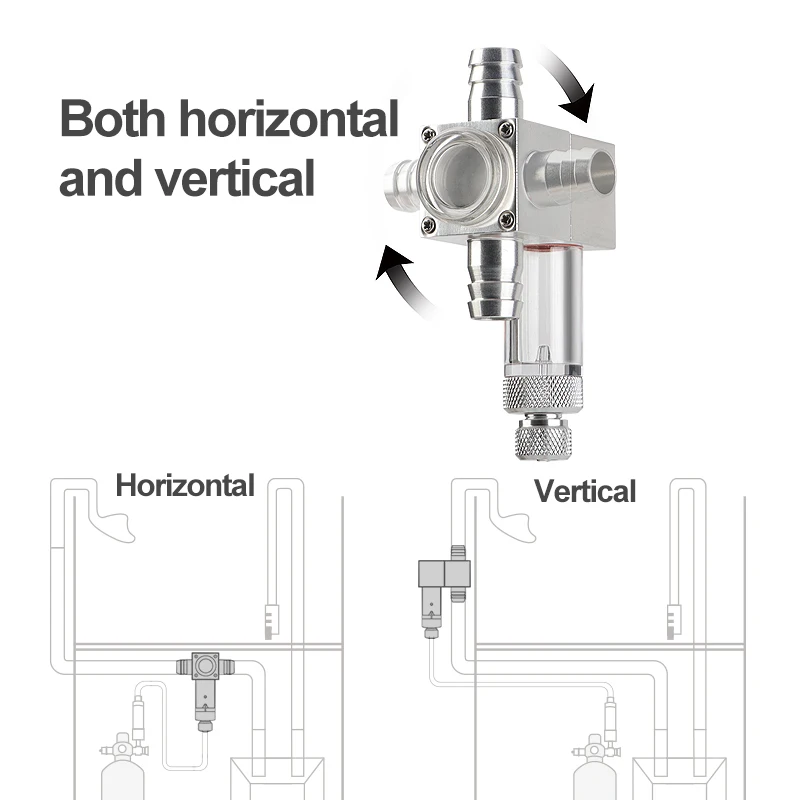 Both horizontal and vertical

Horizontal

Vertical