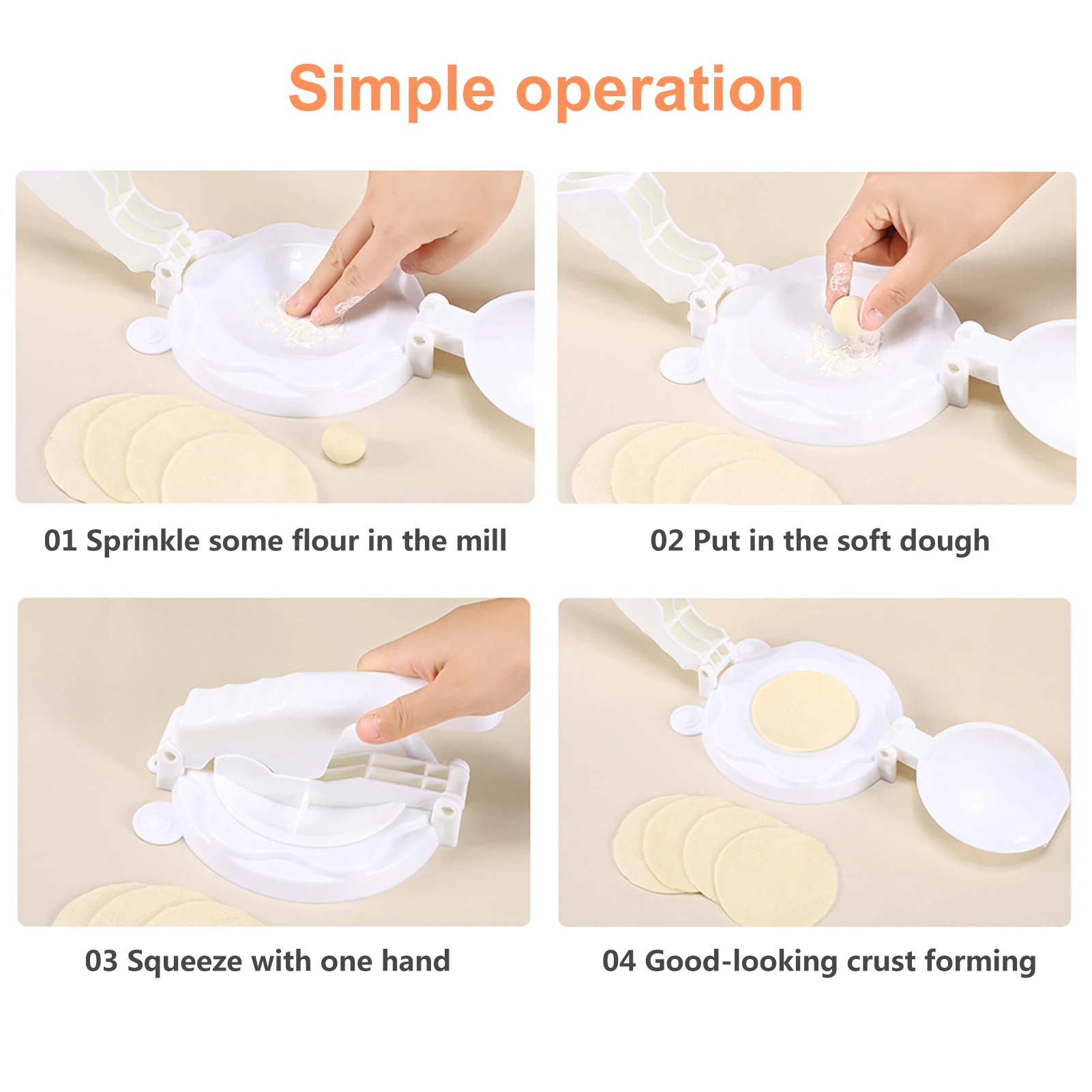 Simple operation

01 Sprinkle some flour in the mill

02 Put in the soft dough

03 Squeeze with one hand

04 Good-looking crust forming