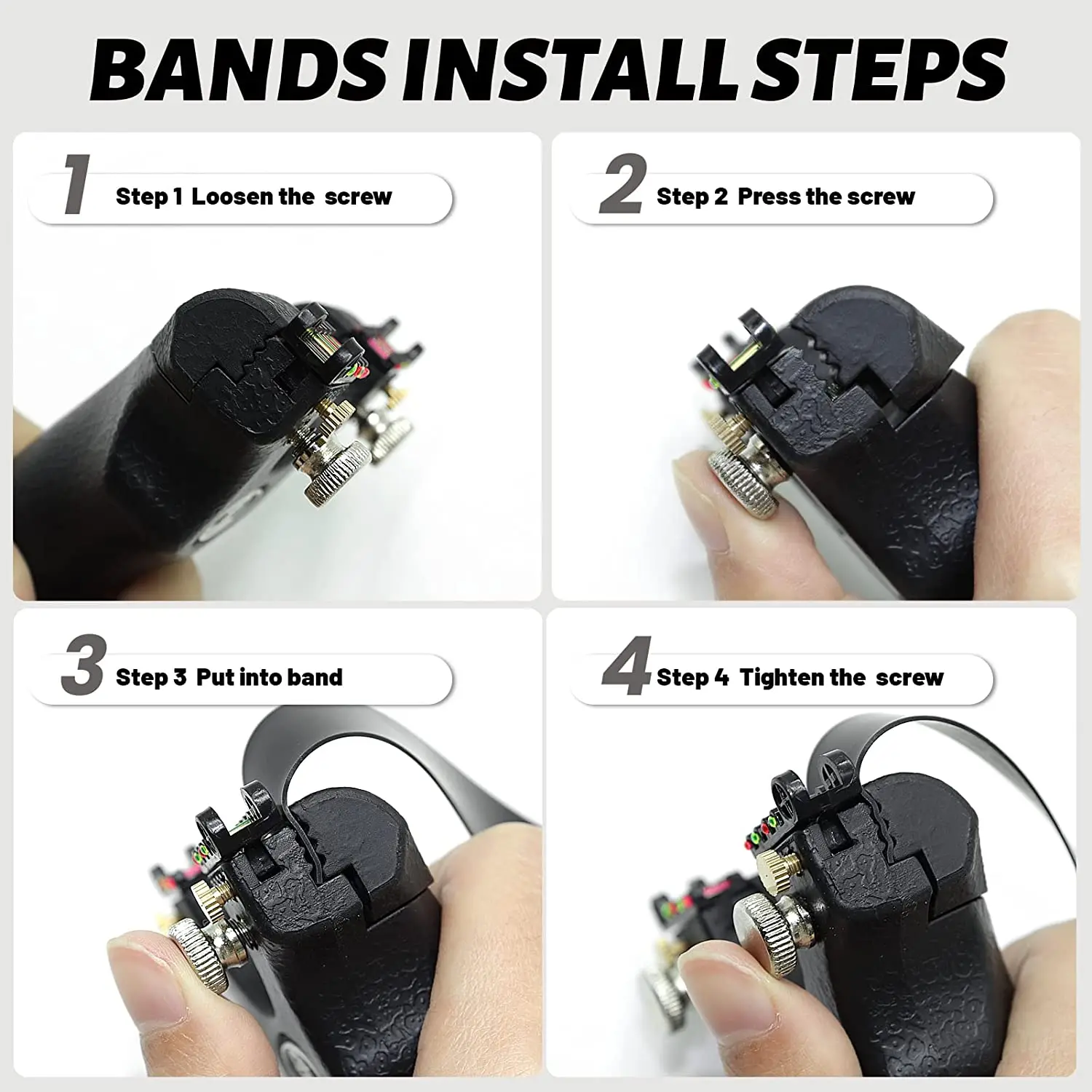 BANDS INSTALL STEPS

1 Step 1 Loosen the screw

2 Step 2 Press the screw

3 Step 3 Put into band

4 Step 4 Tighten the screw