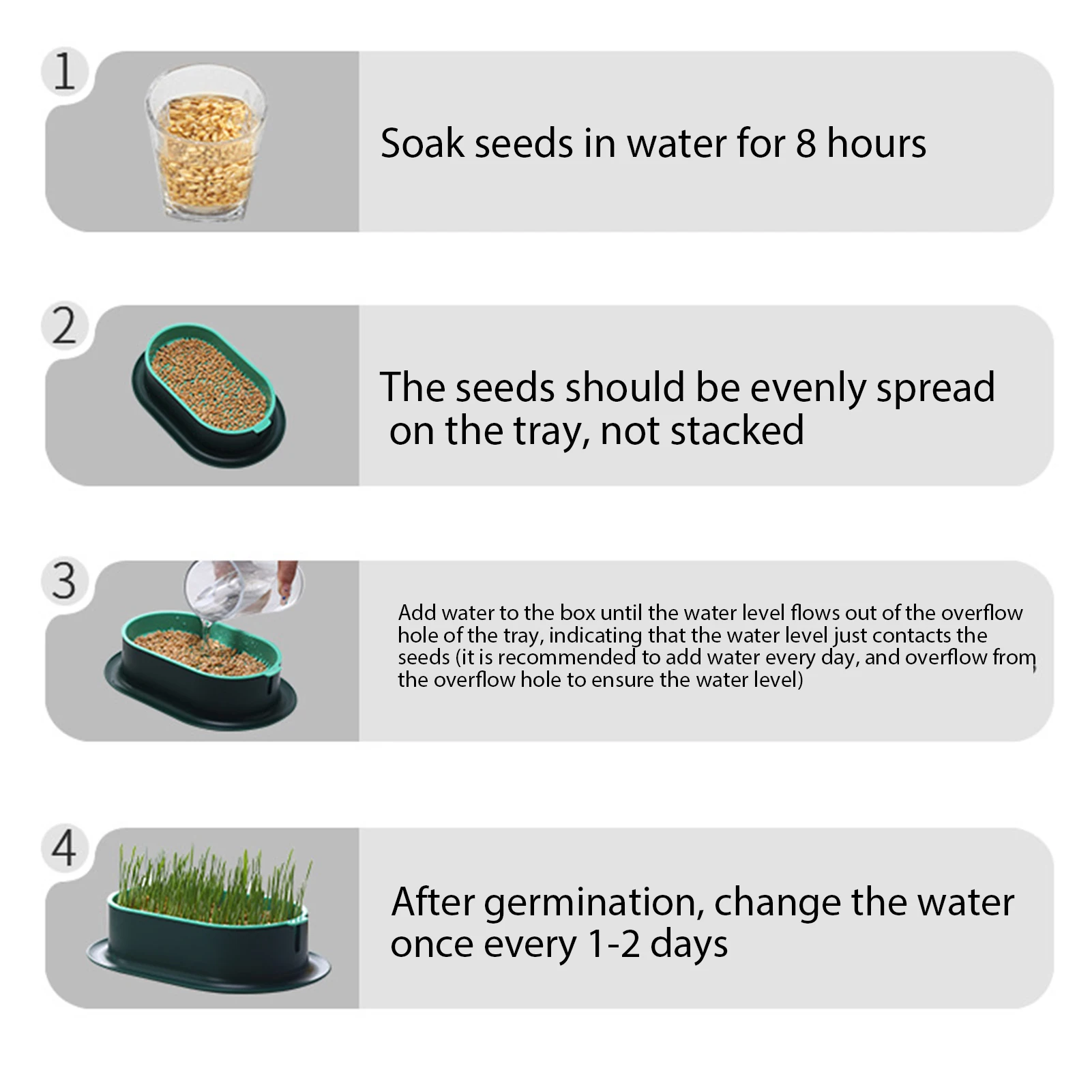 1

Soak seeds in water for 8 hours

2

The seeds should be evenly spread on the tray, not stacked

3

Add water to the box until the water level flows out of the overflow hole of the tray, indicating that the water level just contacts the seeds (it is recommended to add water every day, and overflow from the overflow hole to ensure the water level)

4

After germination, change the water once every 1-2 days