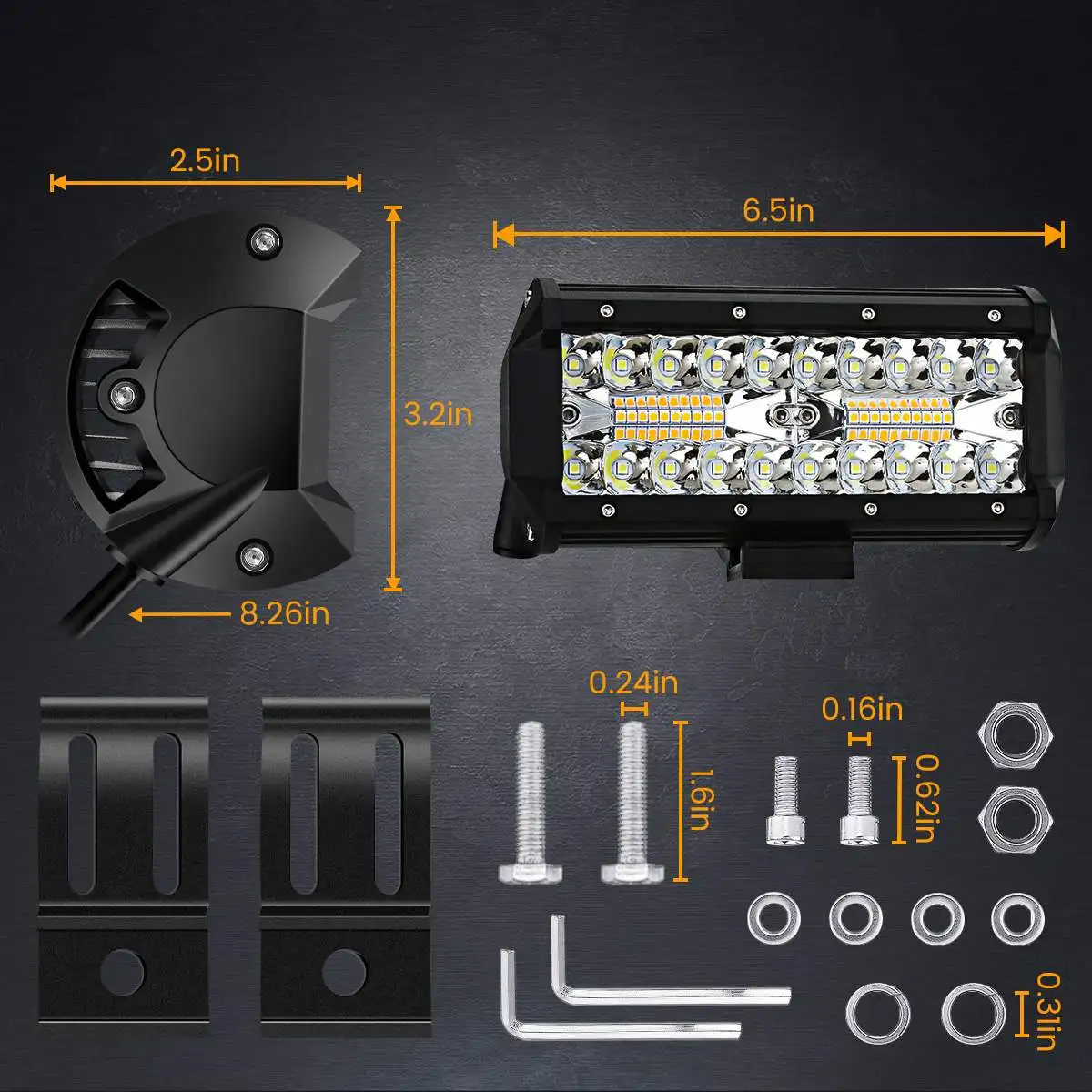 2.5in

6.5in

3.2in

8.26in

0.24in

1.6in

0.16in

0.62in

0.31in