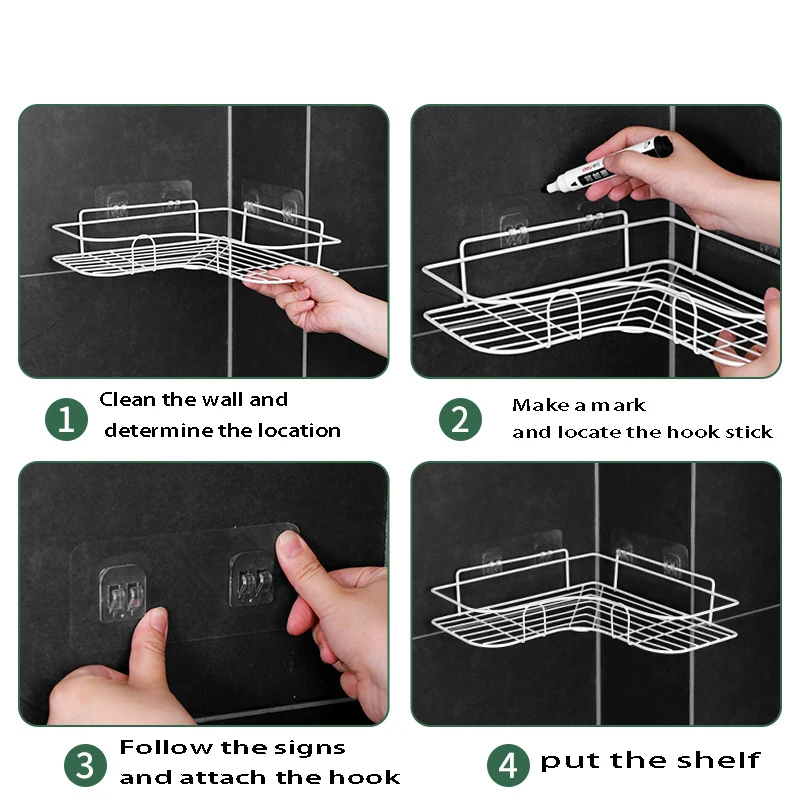 1 Clean the wall and determine the location

2 Make a mark and locate the hook stick

3 Follow the signs and attach the hook

4 put the shelf