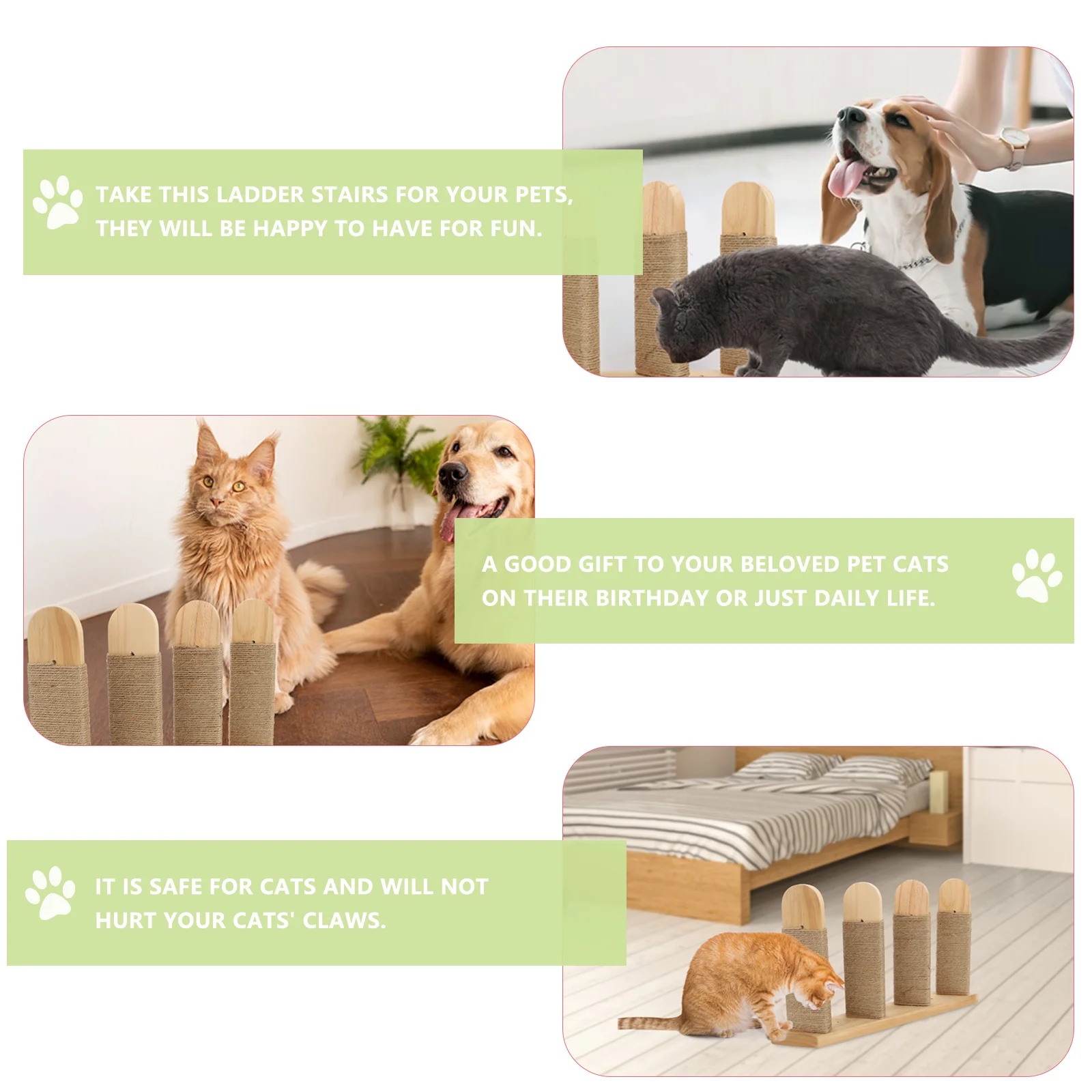 TAKE THIS LADDER STAIRS FOR YOUR PETS, THEY WILL BE HAPPY TO HAVE FOR FUN.

A GOOD GIFT TO YOUR BELOVED PET CATS ON THEIR BIRTHDAY OR JUST DAILY LIFE.

IT IS SAFE FOR CATS AND WILL NOT HURT YOUR CATS' CLAWS.