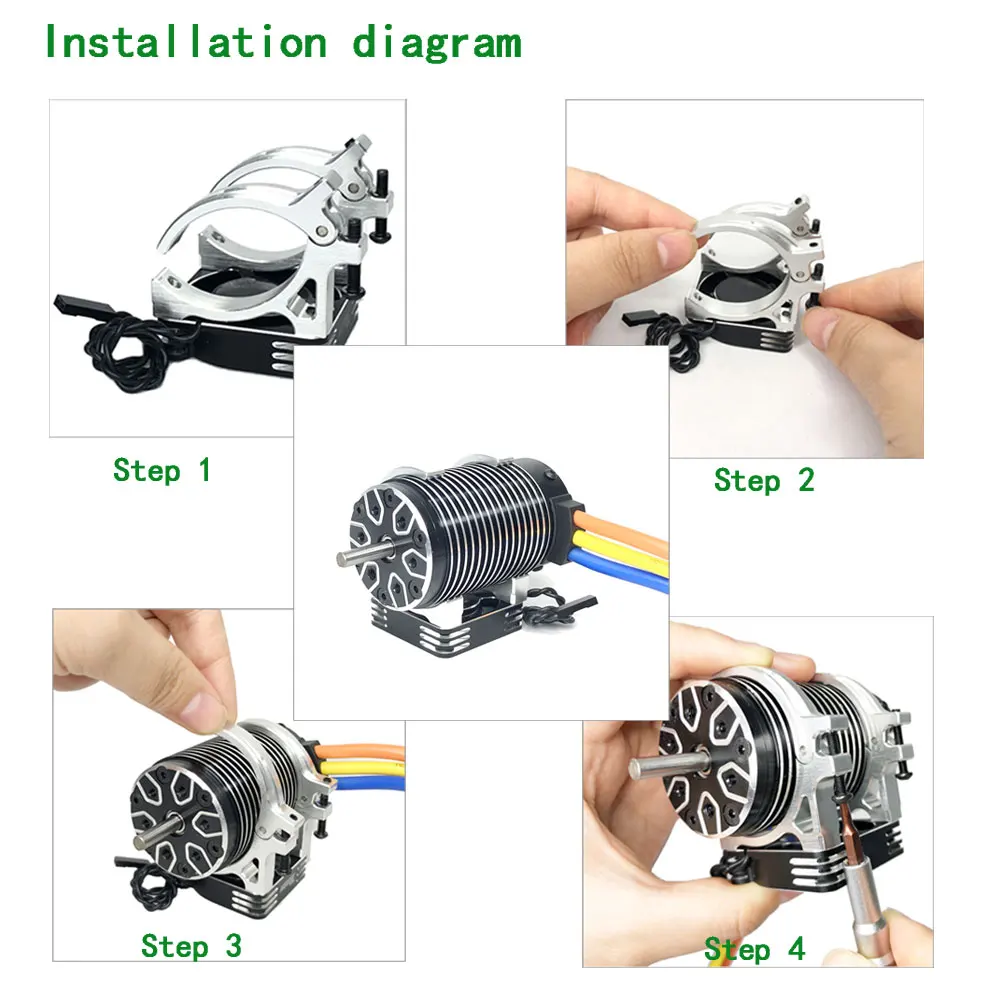 Installation diagram

Step 1

Step 2

Step 3

Step 4