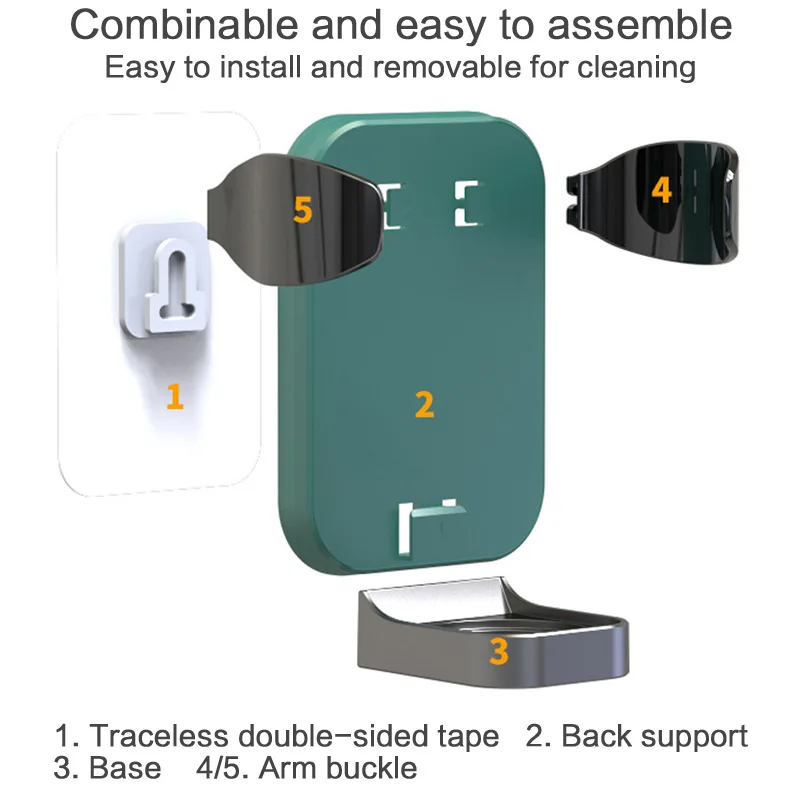 Combinable and easy to assemble
Easy to install and removable for cleaning

5

4

1

2

3

1. Traceless double-sided tape 2. Back support
3. Base 4/5. Arm buckle