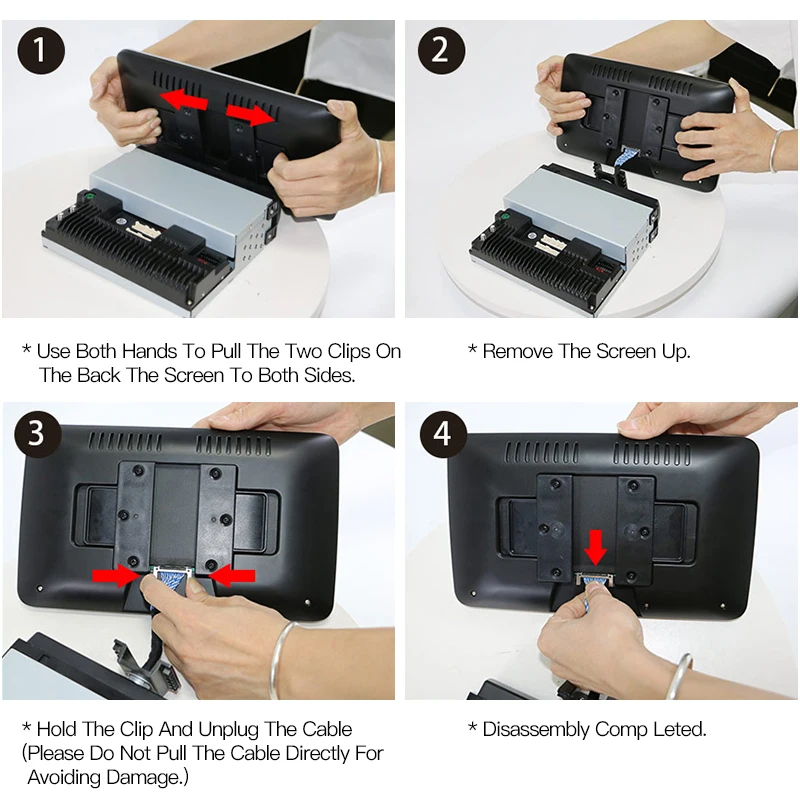 1

* Use Both Hands To Pull The Two Clips On The Back The Screen To Both Sides.

2

* Remove The Screen Up.

3

* Hold The Clip And Unplug The Cable (Please Do Not Pull The Cable Directly For Avoiding Damage.)

4

* Disassembly Comp Leted.