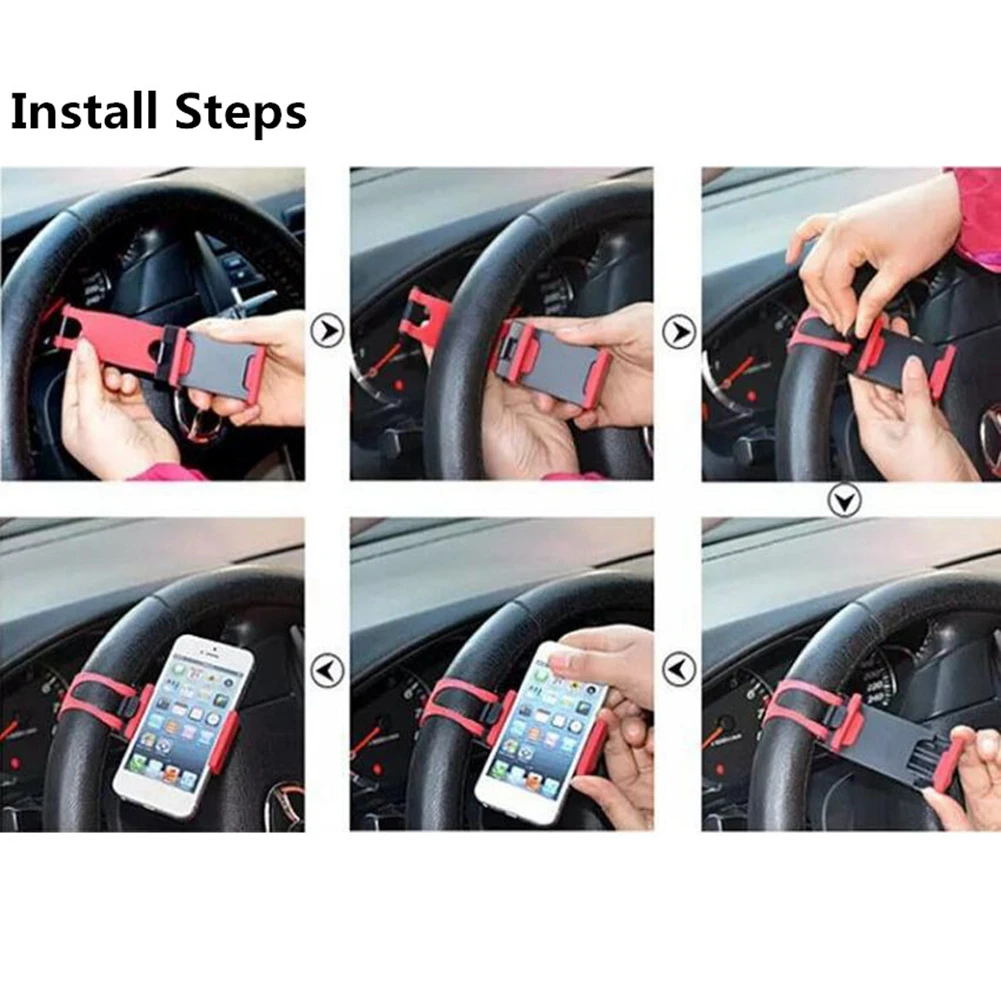 Install Steps