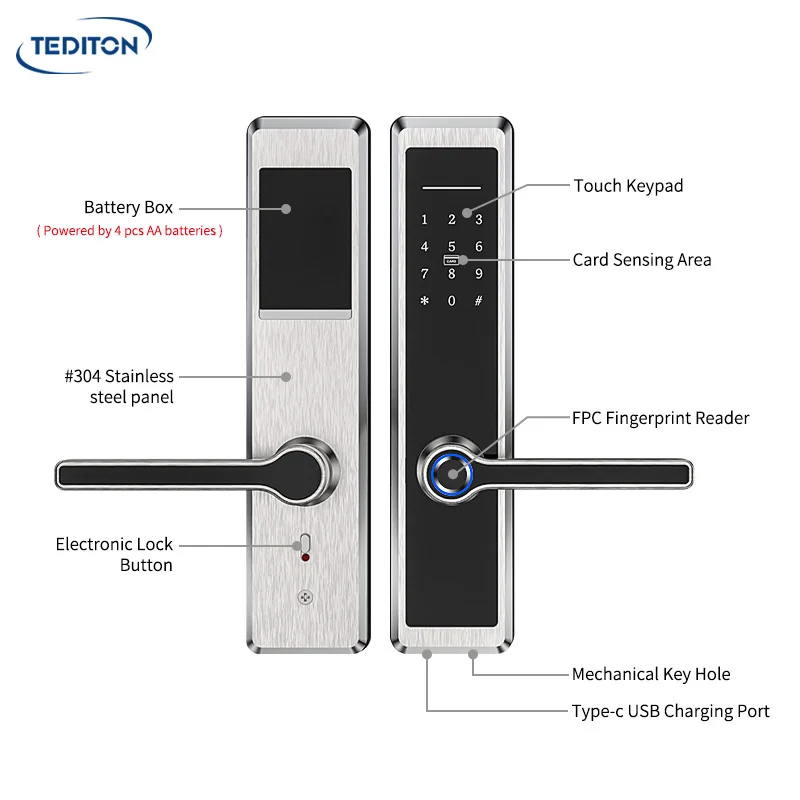 TEDITON

Battery Box
( Powered by 4 pcs AA batteries )

#304 Stainless steel panel

Electronic Lock Button

1 2 3
4 5 6
CARD
7 8 9
* 0 #

Touch Keypad

Card Sensing Area

FPC Fingerprint Reader

Mechanical Key Hole

Type-c USB Charging Port