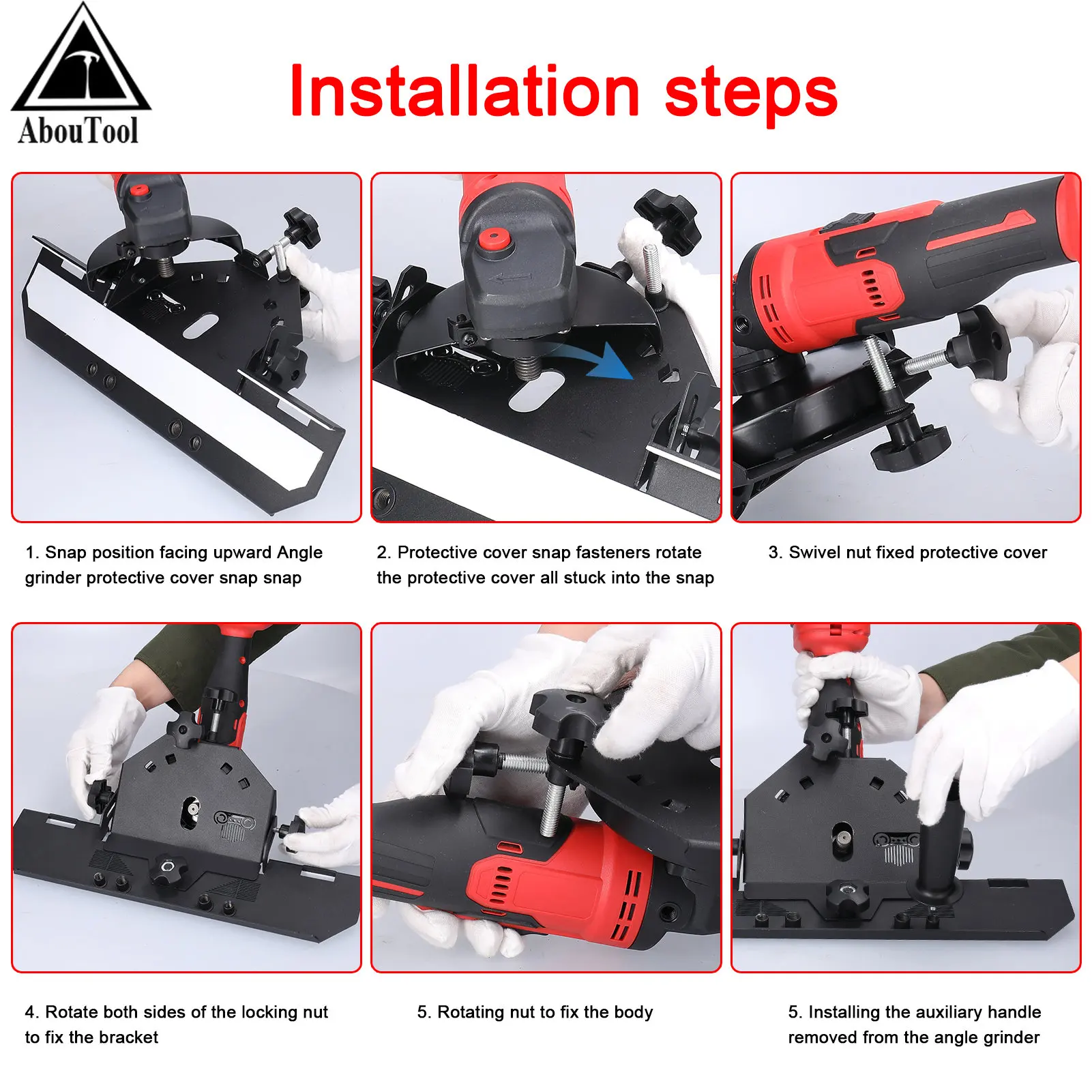 AbouTool

Installation steps

1. Snap position facing upward Angle grinder protective cover snap snap

2. Protective cover snap fasteners rotate the protective cover all stuck into the snap

3. Swivel nut fixed protective cover

4. Rotate both sides of the locking nut to fix the bracket

5. Rotating nut to fix the body

5. Installing the auxiliary handle removed from the angle grinder