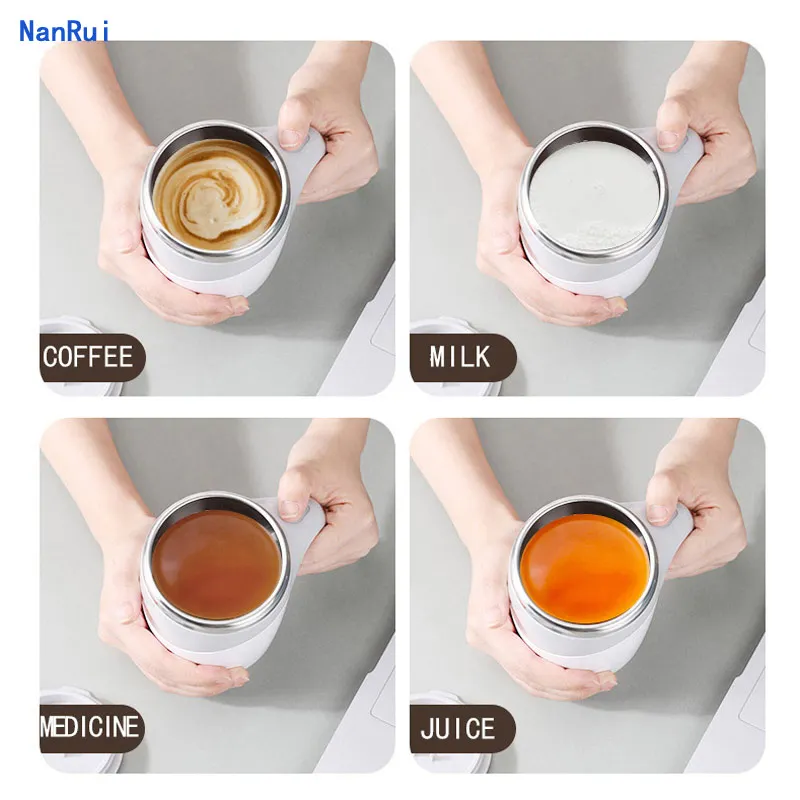 NanRui

COFFEE

MILK

MEDICINE

JUICE