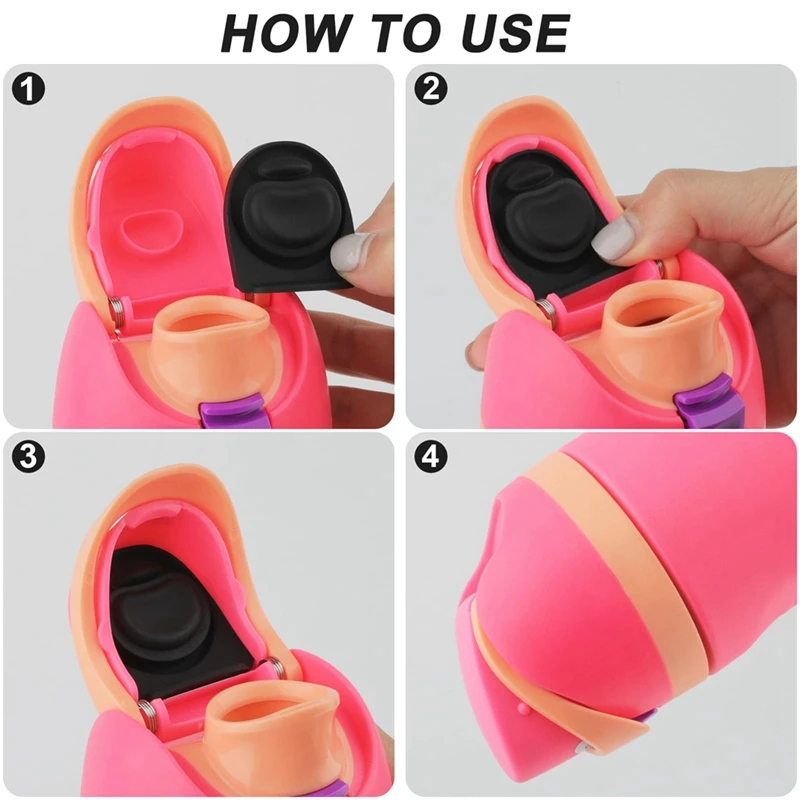 HOW TO USE

1

2

3

4