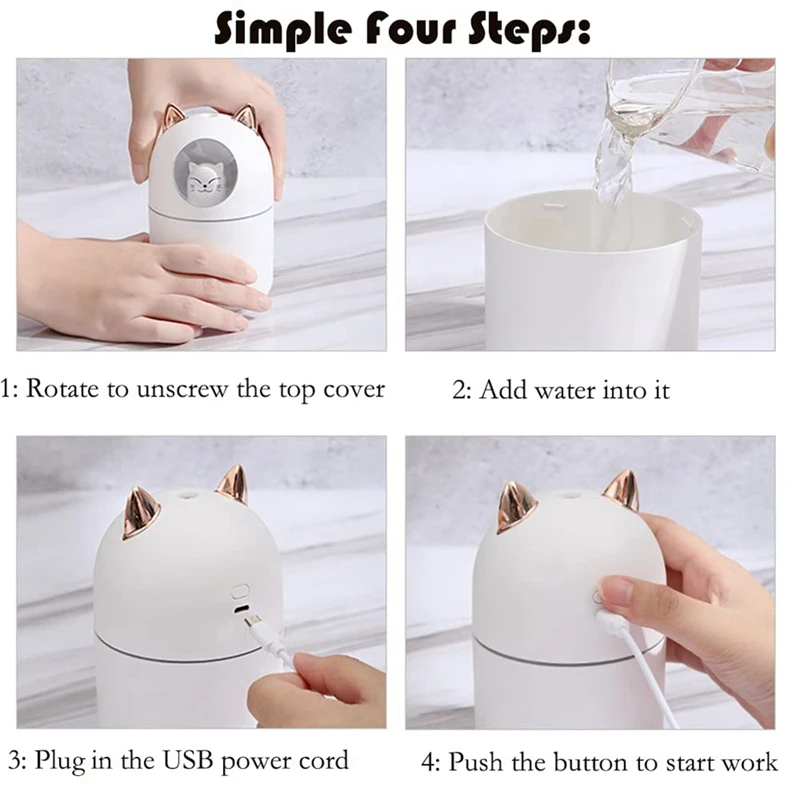 Simple Four Steps:

1: Rotate to unscrew the top cover

2: Add water into it

3: Plug in the USB power cord

4: Push the button to start work