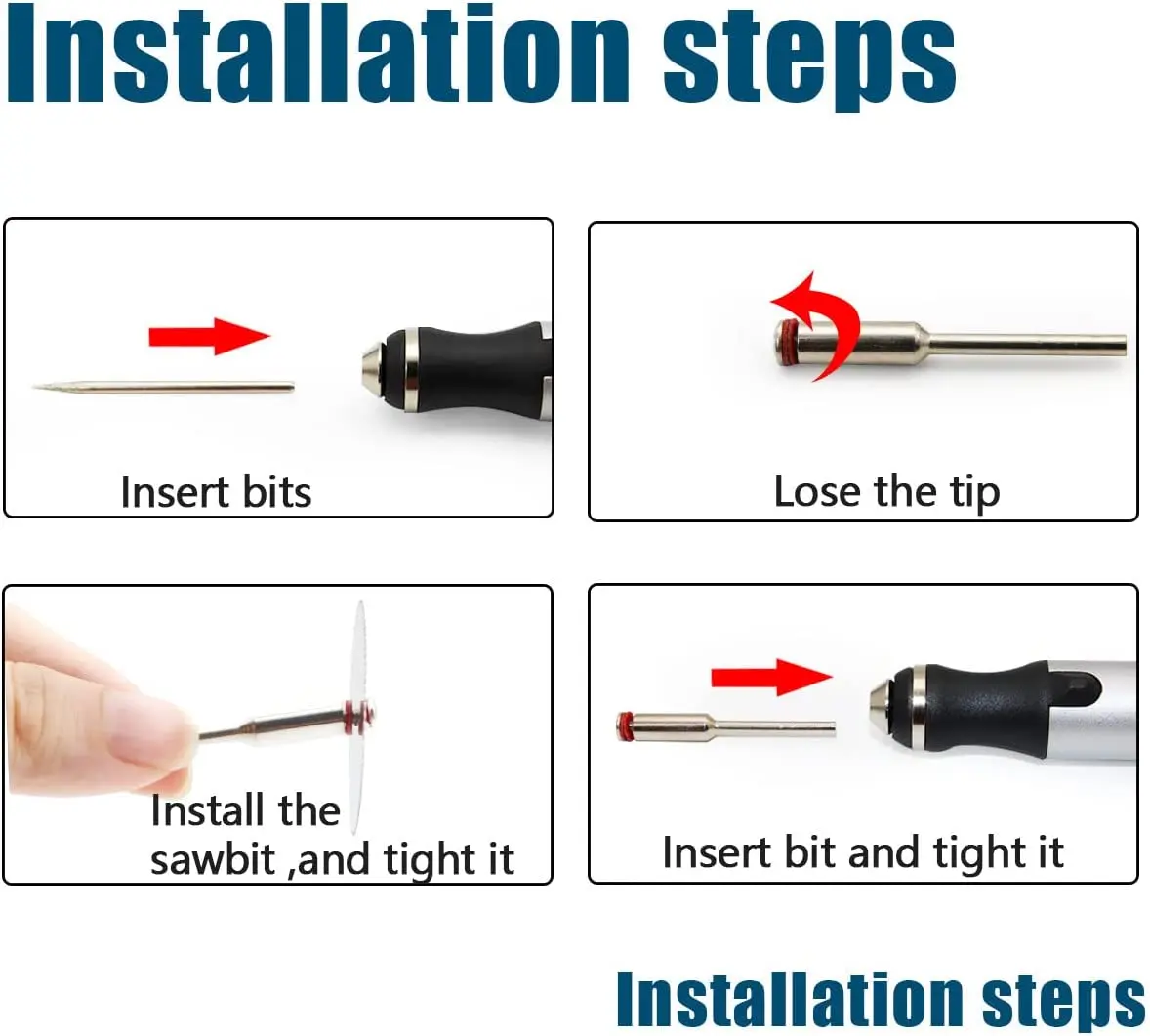 Installation steps

Insert bits

Lose the tip

Install the sawbit ,and tight it

Insert bit and tight it

Installation steps