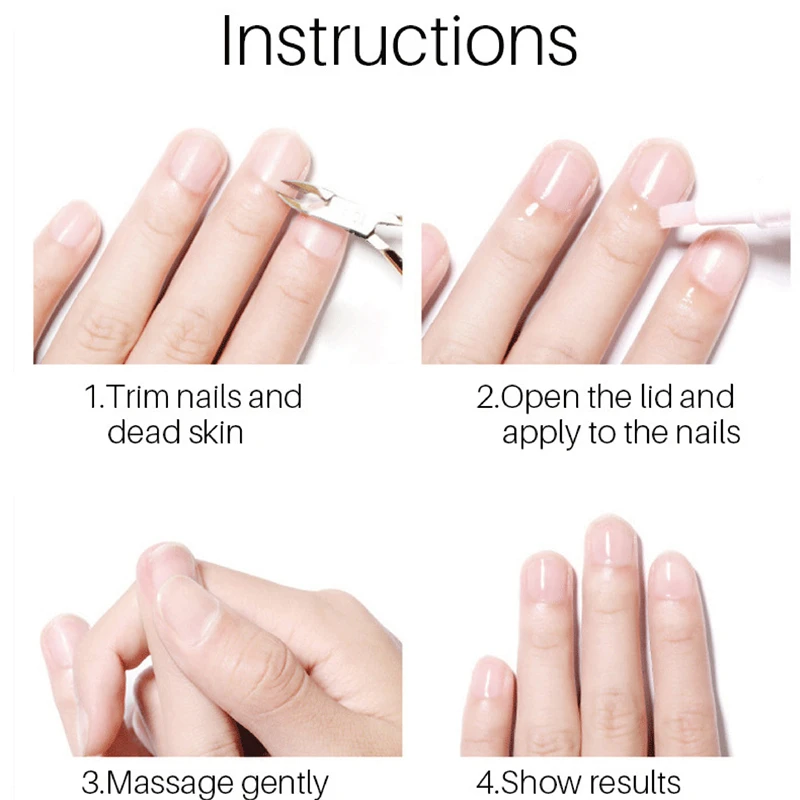 Instructions

1.Trim nails and dead skin

2.Open the lid and apply to the nails

3.Massage gently

4.Show results