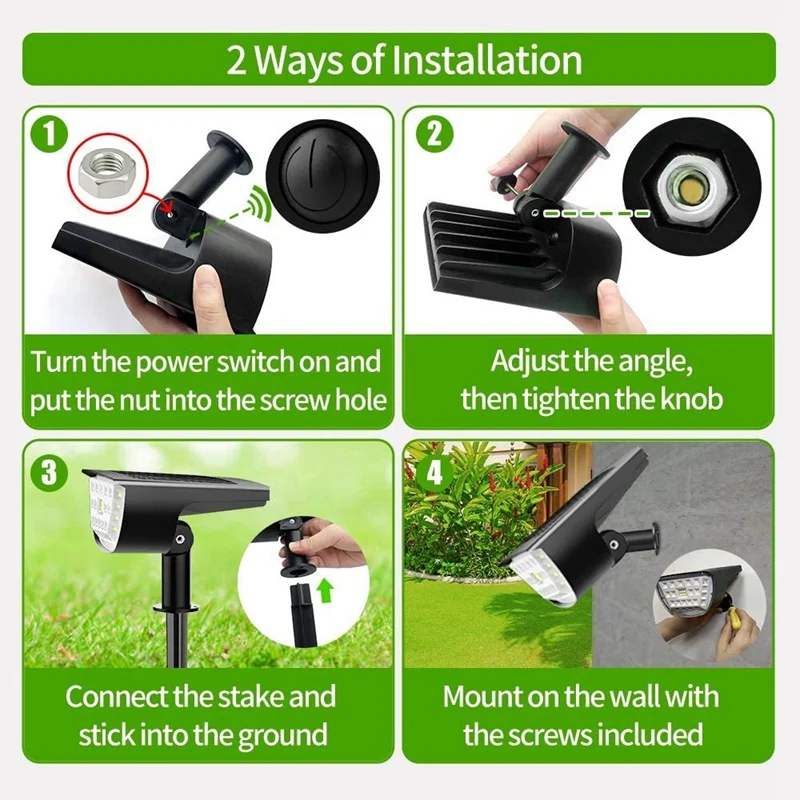 2 Ways of Installation

1

Turn the power switch on and put the nut into the screw hole

2

Adjust the angle, then tighten the knob

3

Connect the stake and stick into the ground

4

Mount on the wall with the screws included