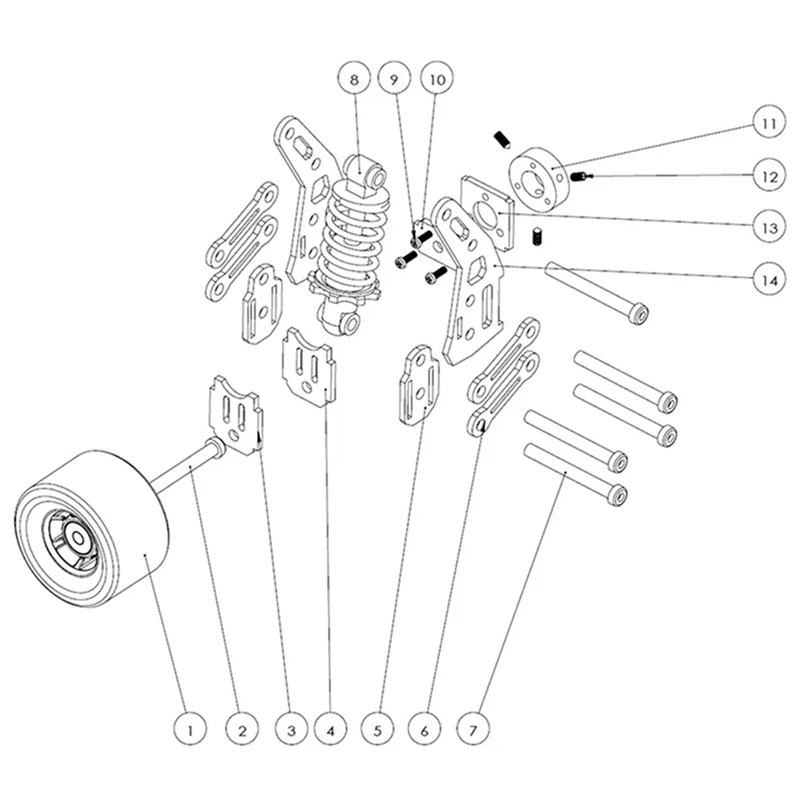 8
9
10
11
12
13
14
1
2
3
4
5
6
7