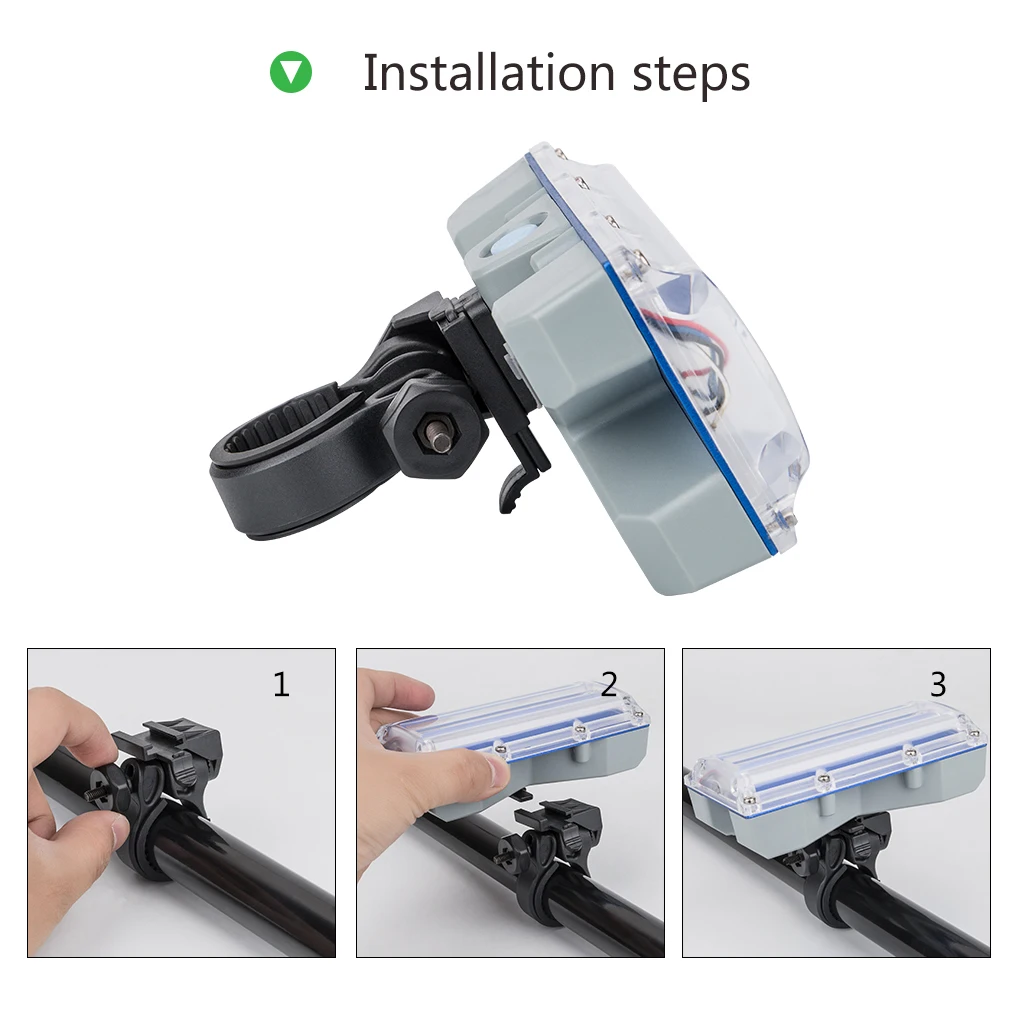 Installation steps

1

2

3