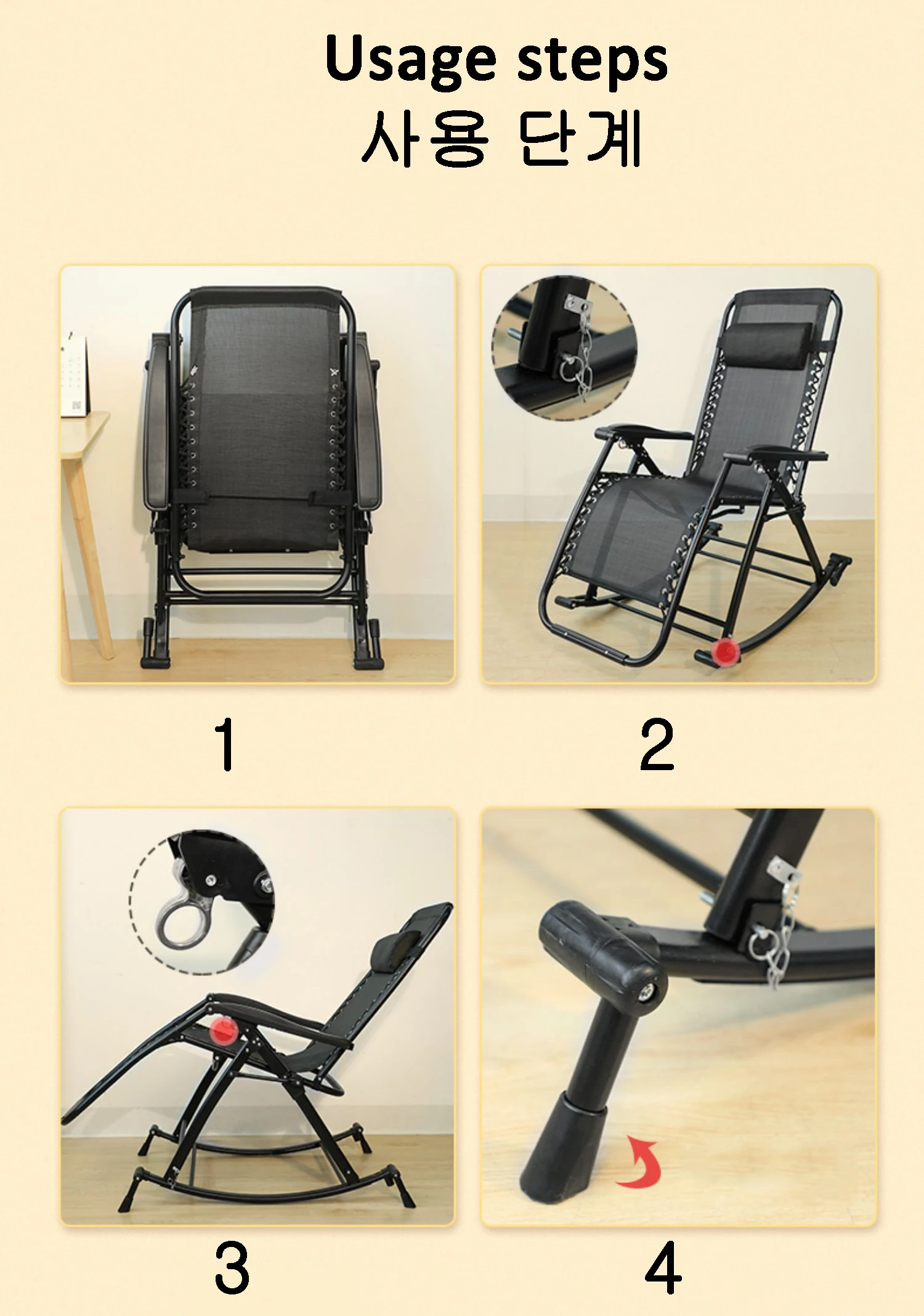 Usage steps
사용 단계

1

2

3

4