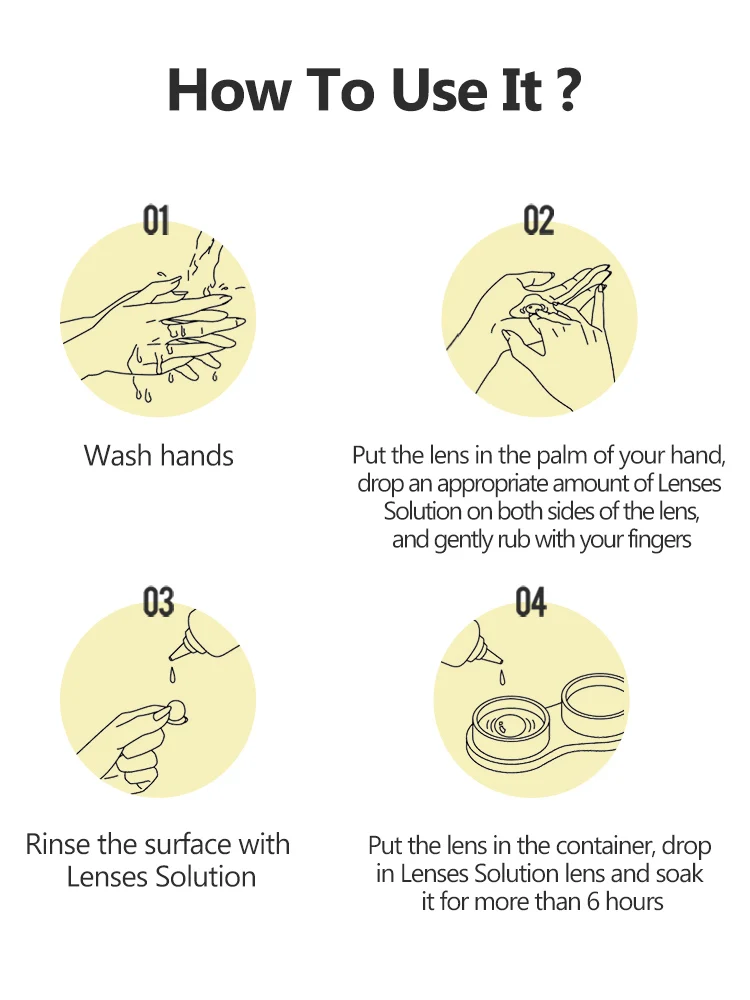 How To Use It ?

01

Wash hands

02

Put the lens in the palm of your hand, drop an appropriate amount of Lenses Solution on both sides of the lens, and gently rub with your fingers

03

Rinse the surface with Lenses Solution

04

Put the lens in the container, drop in Lenses Solution lens and soak it for more than 6 hours