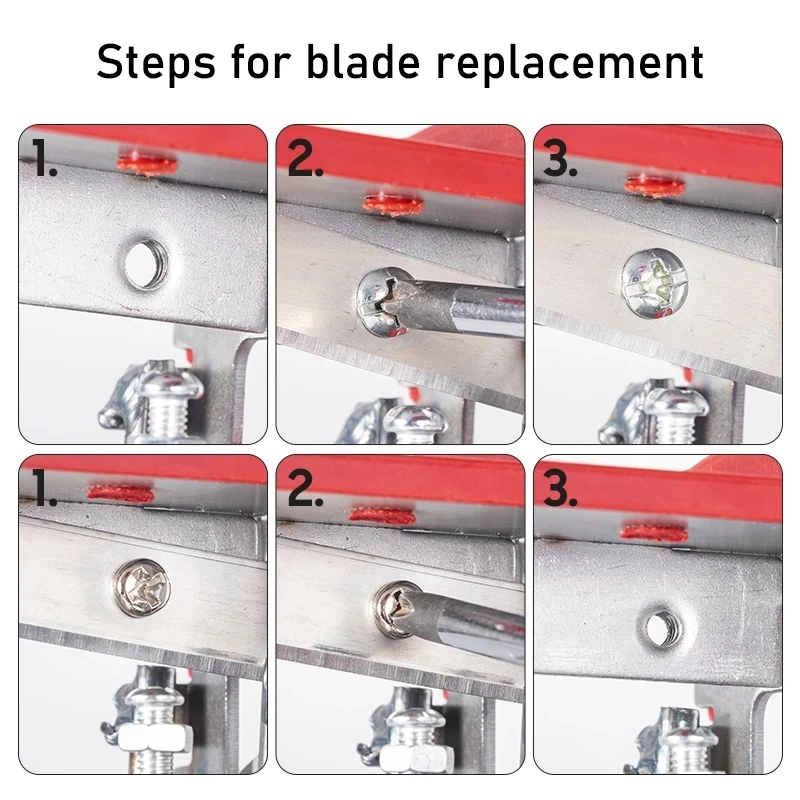 Steps for blade replacement

1.

2.

3.

1.

2.

3.