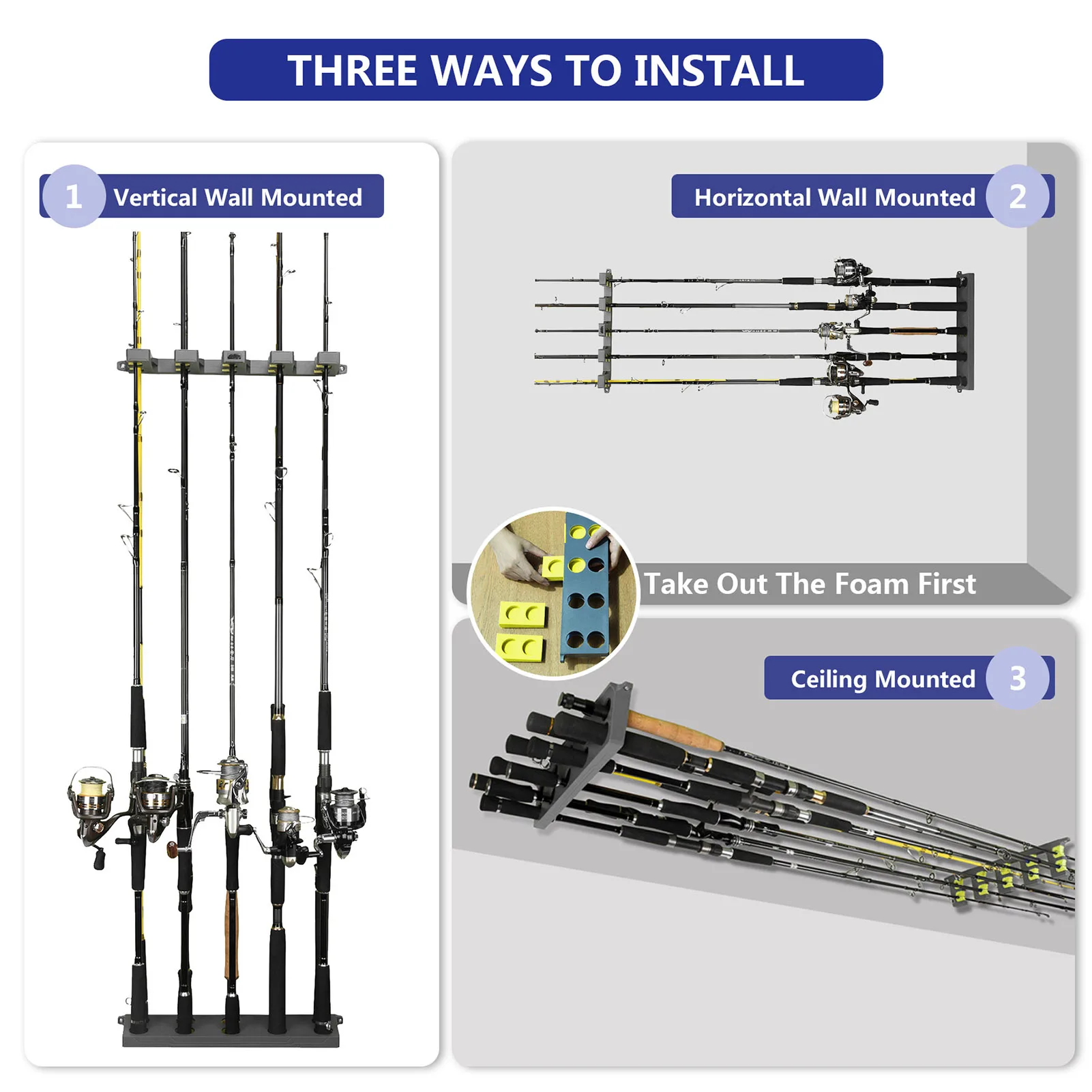 THREE WAYS TO INSTALL

1 Vertical Wall Mounted

Horizontal Wall Mounted 2

Take Out The Foam First

Ceiling Mounted 3