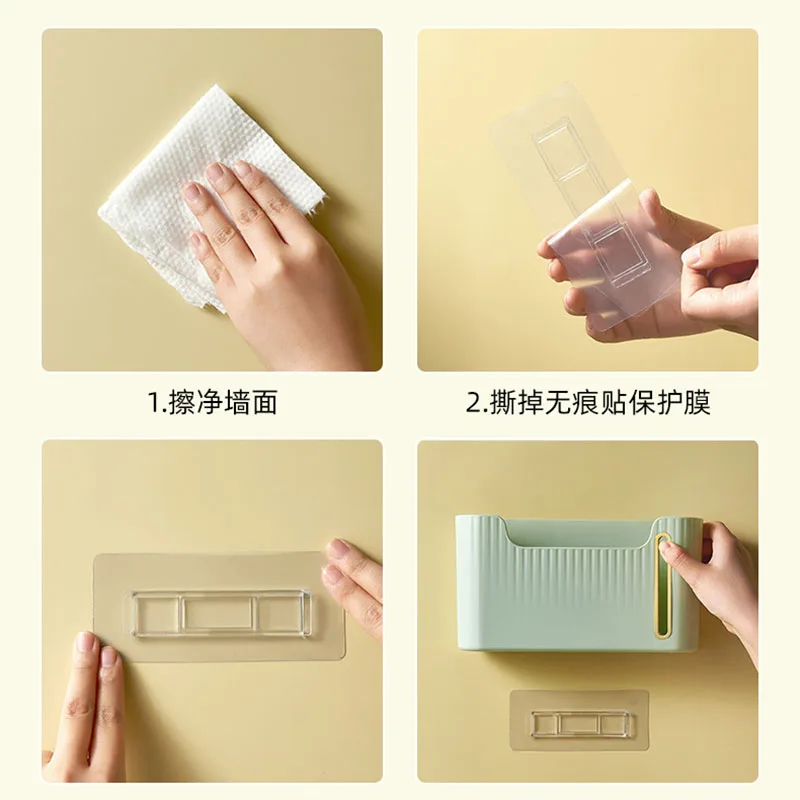 1.擦净墙面

2.撕掉无痕贴保护膜