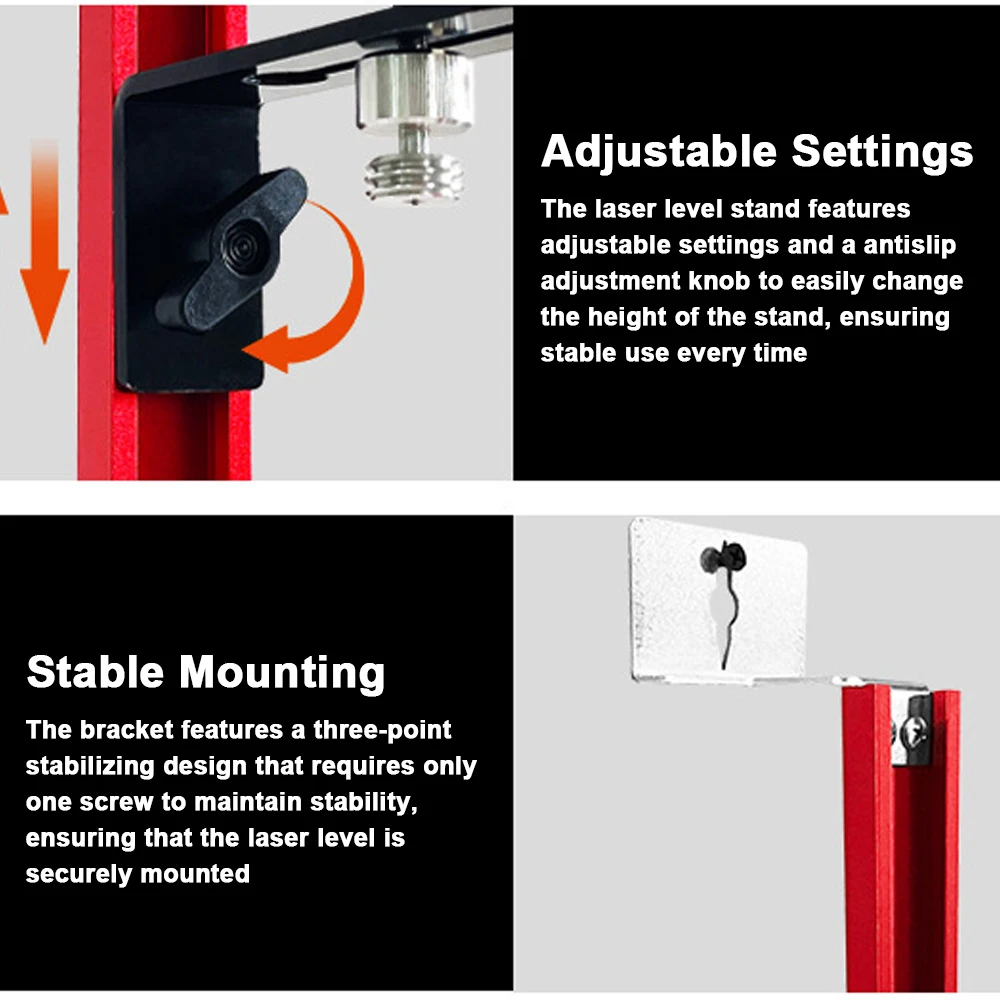 Adjustable Settings

The laser level stand features adjustable settings and a antislip adjustment knob to easily change the height of the stand, ensuring stable use every time

Stable Mounting

The bracket features a three-point stabilizing design that requires only one screw to maintain stability, ensuring that the laser level is securely mounted