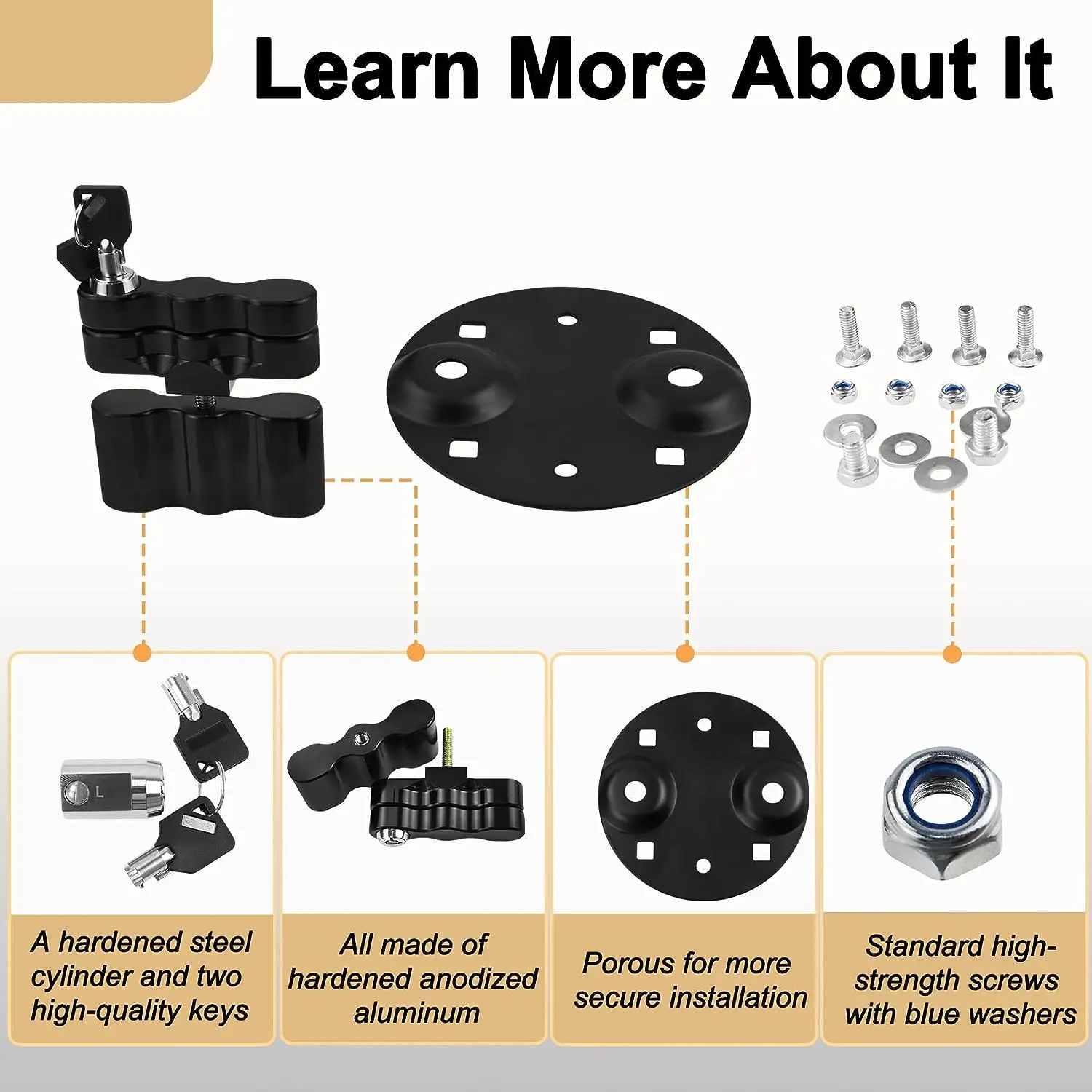 Learn More About It

L

A hardened steel cylinder and two high-quality keys

All made of hardened anodized aluminum

Porous for more secure installation

Standard high-strength screws with blue washers