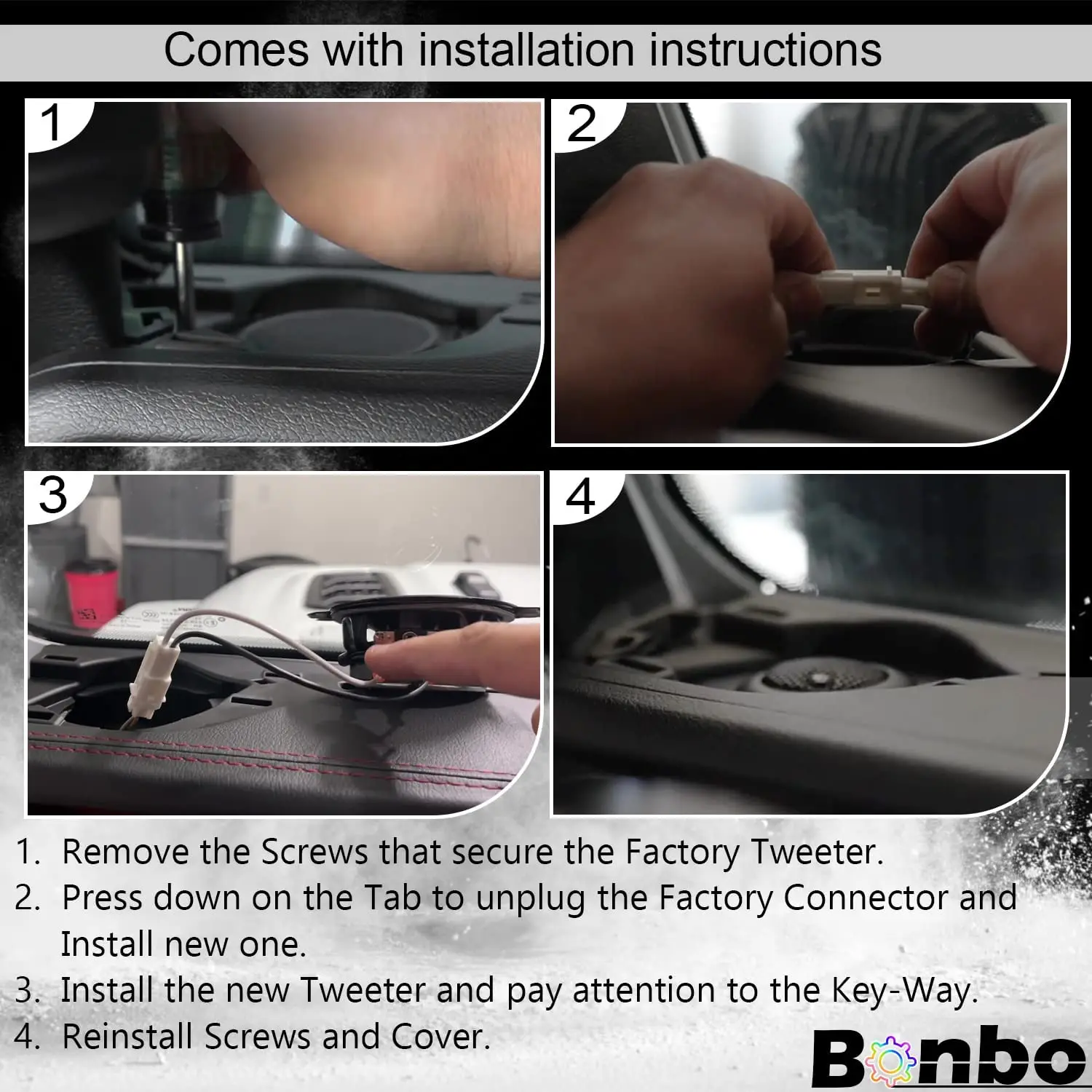 Comes with installation instructions

1

2

3

4

1. Remove the Screws that secure the Factory Tweeter.
2. Press down on the Tab to unplug the Factory Connector and Install new one.
3. Install the new Tweeter and pay attention to the Key-Way.
4. Reinstall Screws and Cover.

Bonbo