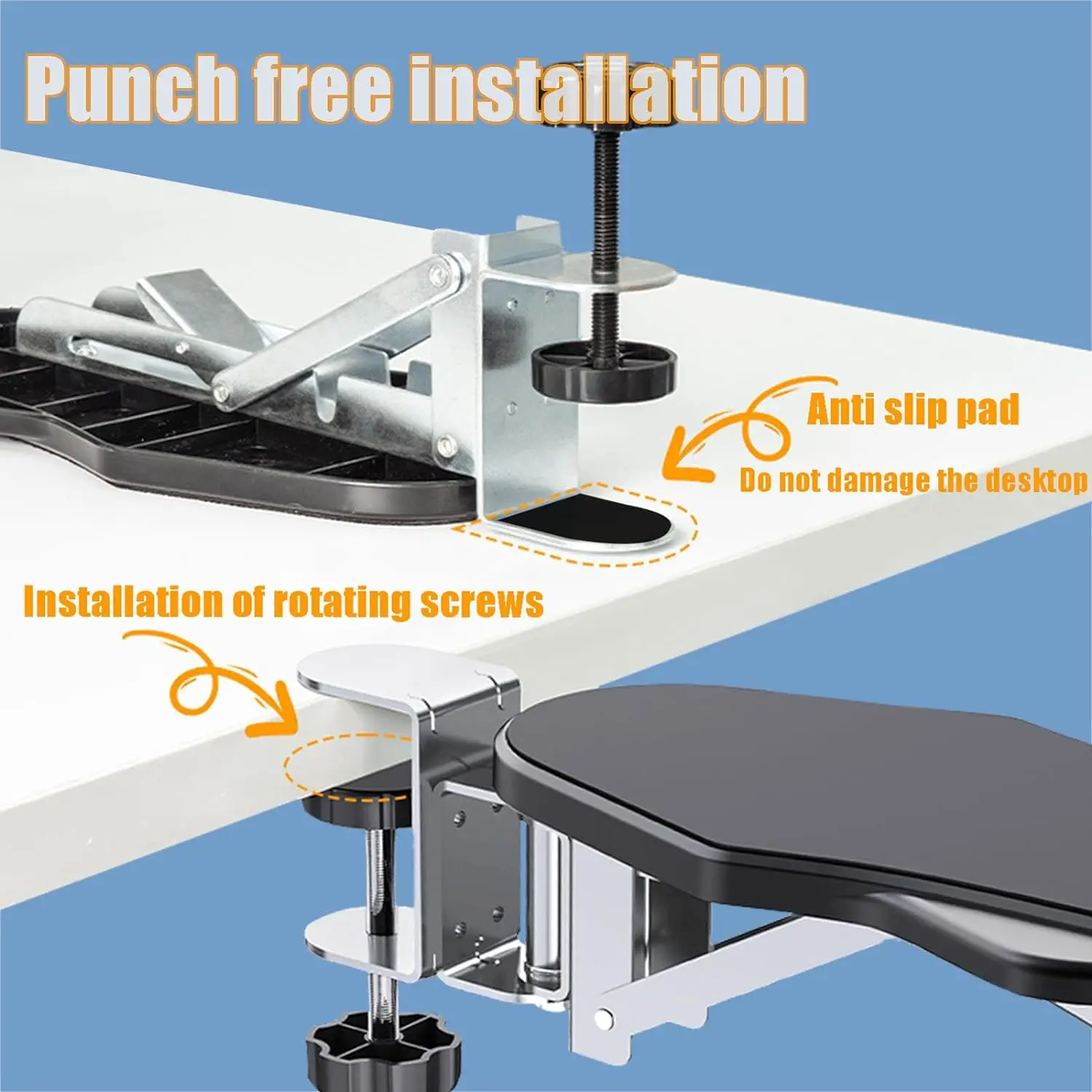 Punch free installation

Anti slip pad

Do not damage the desktop

Installation of rotating screws