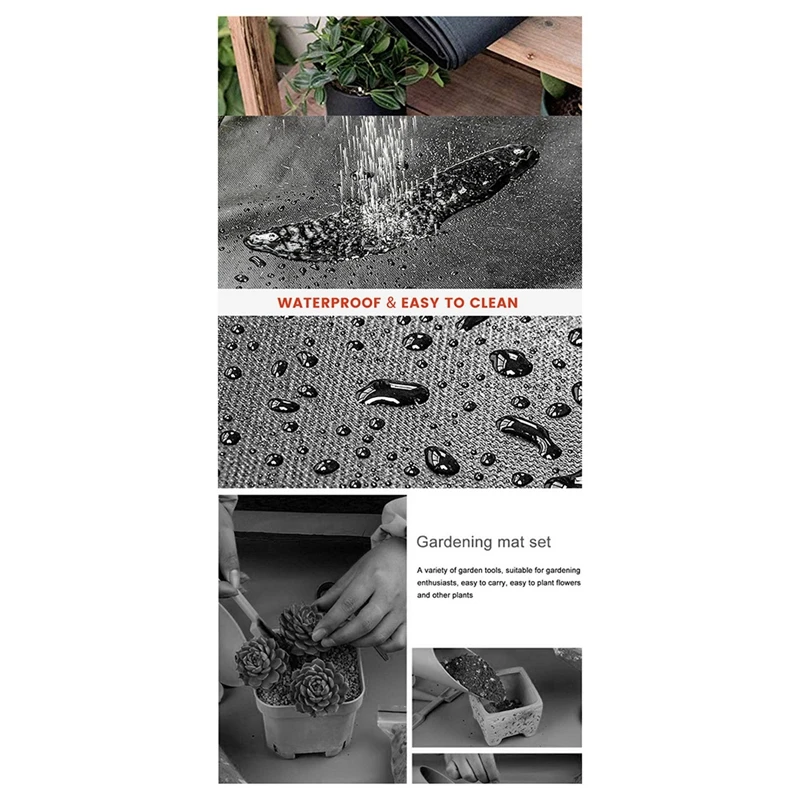 WATERPROOF & EASY TO CLEAN

Gardening mat set

A variety of garden tools, suitable for gardening enthusiasts, easy to carry, easy to plant flowers and other plants