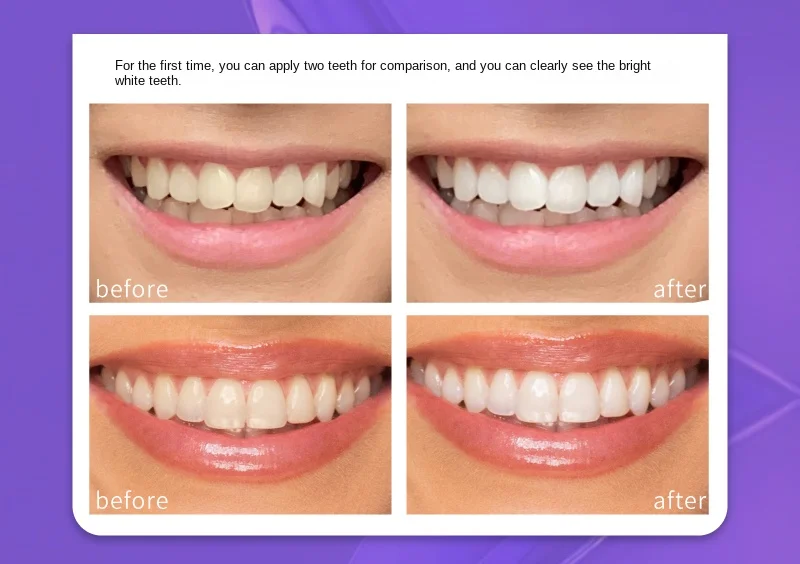 For the first time, you can apply two teeth for comparison, and you can clearly see the bright white teeth.

before

after

before

after