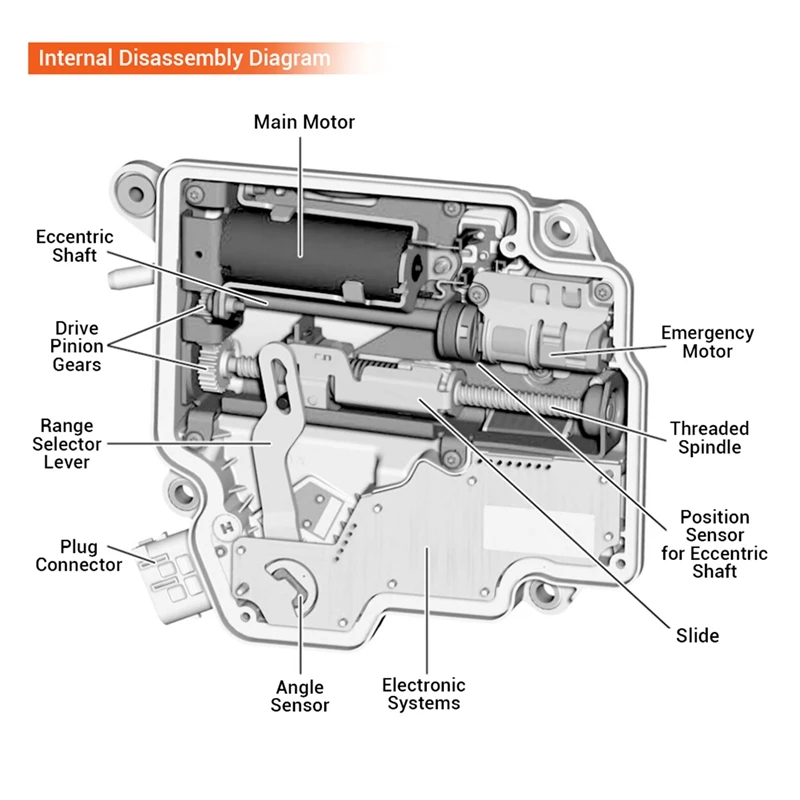 Internal Disassembly Diagram

Main Motor

Eccentric Shaft

Drive Pinion Gears

Range Selector Lever

Plug Connector

Emergency Motor

Threaded Spindle

Position Sensor for Eccentric Shaft

Slide

Angle Sensor

Electronic Systems

H