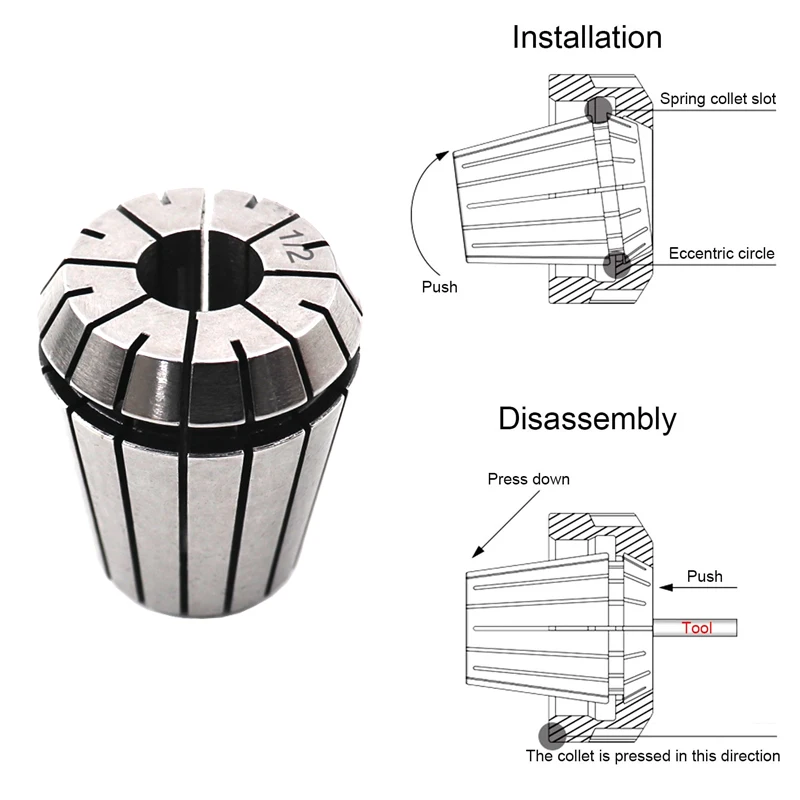 1/2

Installation

Spring collet slot

Eccentric circle

Push

Disassembly

Press down

Push

Tool

The collet is pressed in this direction