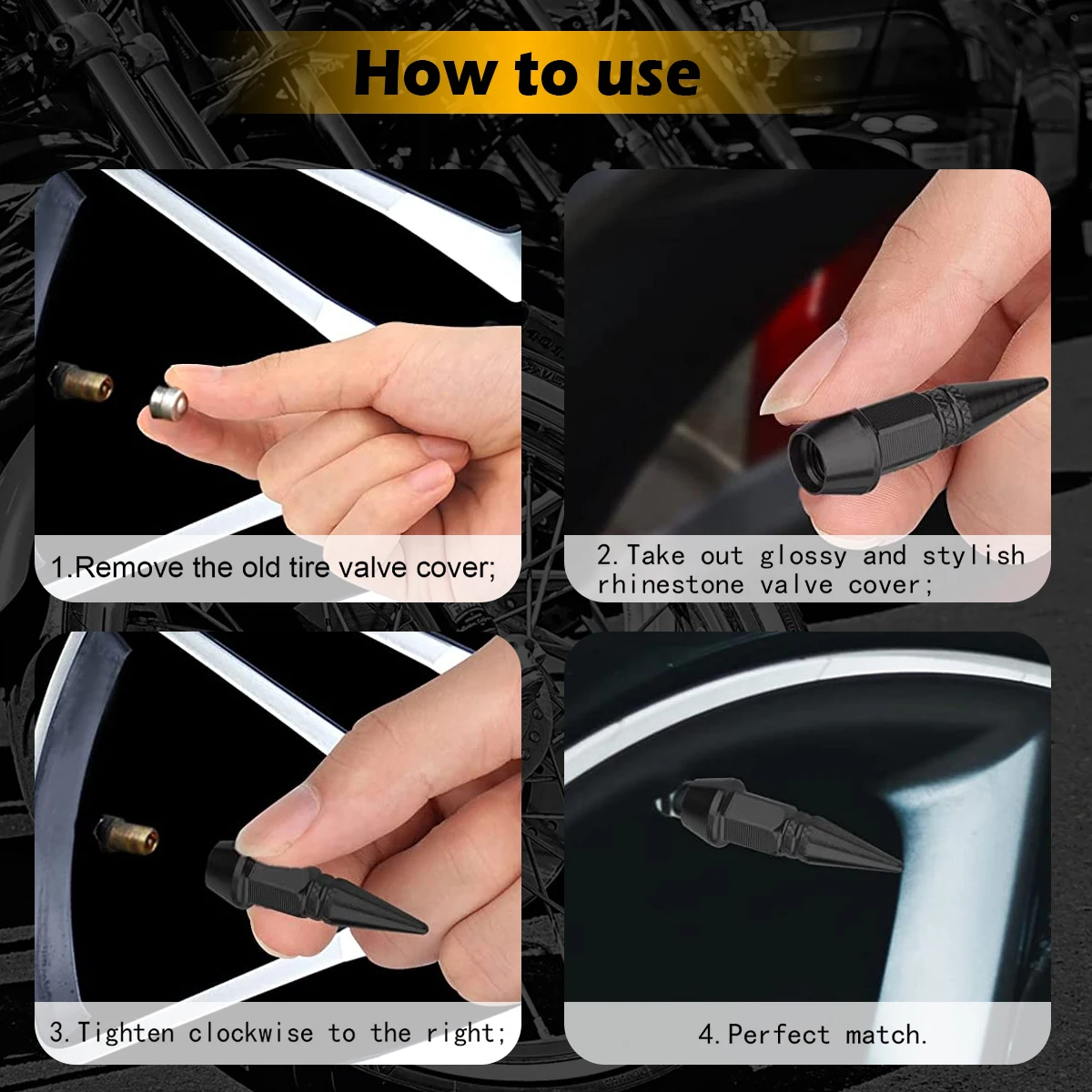 How to use

1.Remove the old tire valve cover;

2.Take out glossy and stylish rhinestone valve cover;

3.Tighten clockwise to the right;

4.Perfect match.