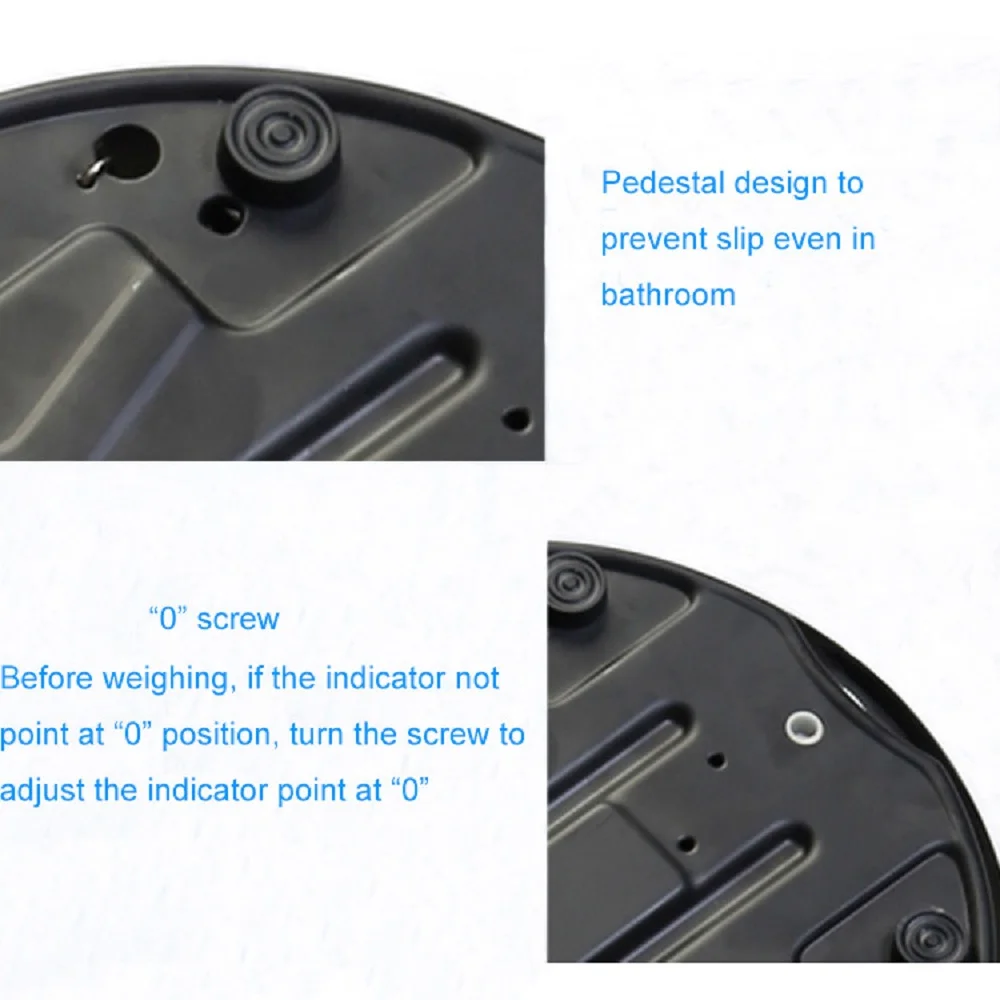 Pedestal design to prevent slip even in bathroom

“0” screw

Before weighing, if the indicator not point at “0” position, turn the screw to adjust the indicator point at “0”