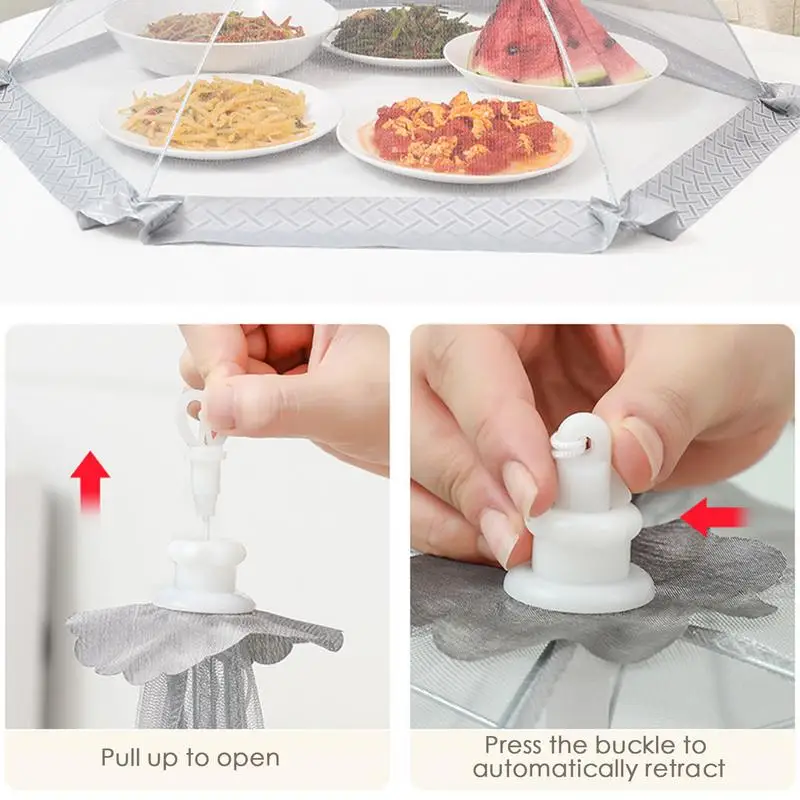 Pull up to open

Press the buckle to automatically retract