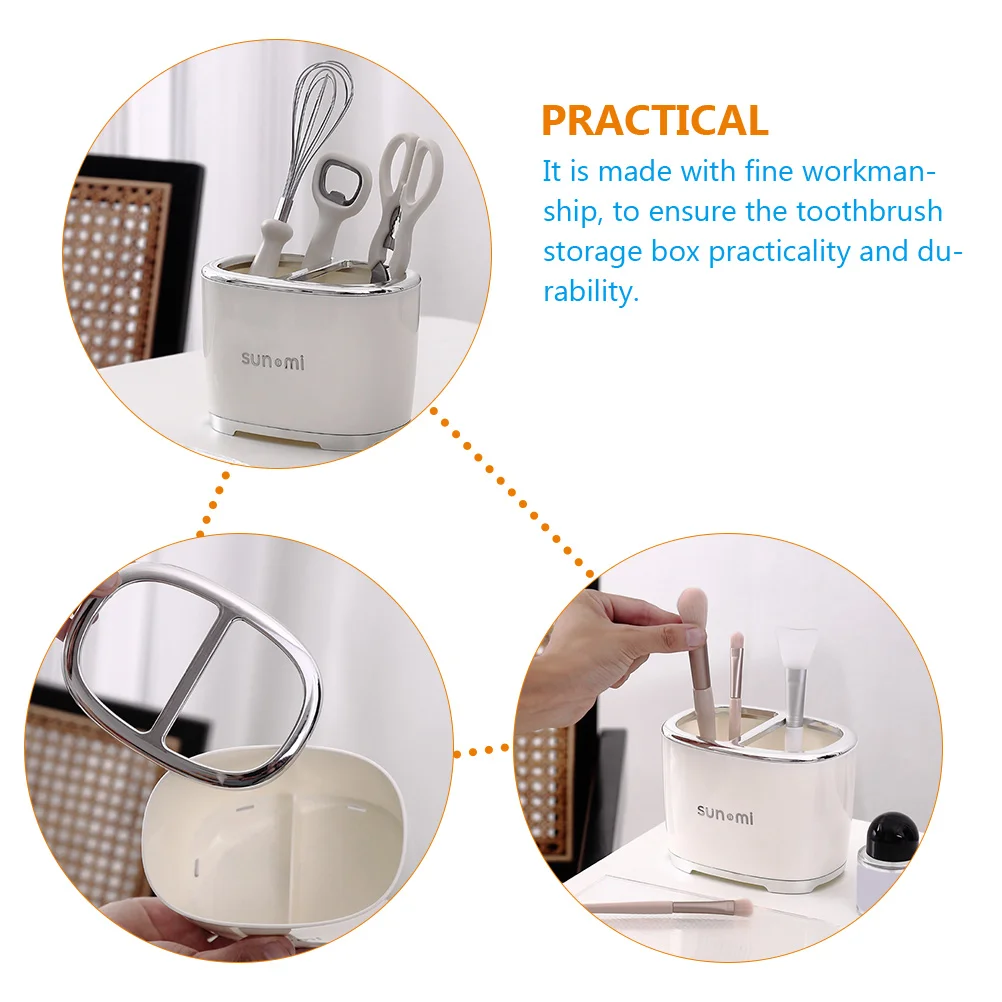 PRACTICAL

It is made with fine workmanship, to ensure the toothbrush storage box practicality and durability.

sun mi

sun mi